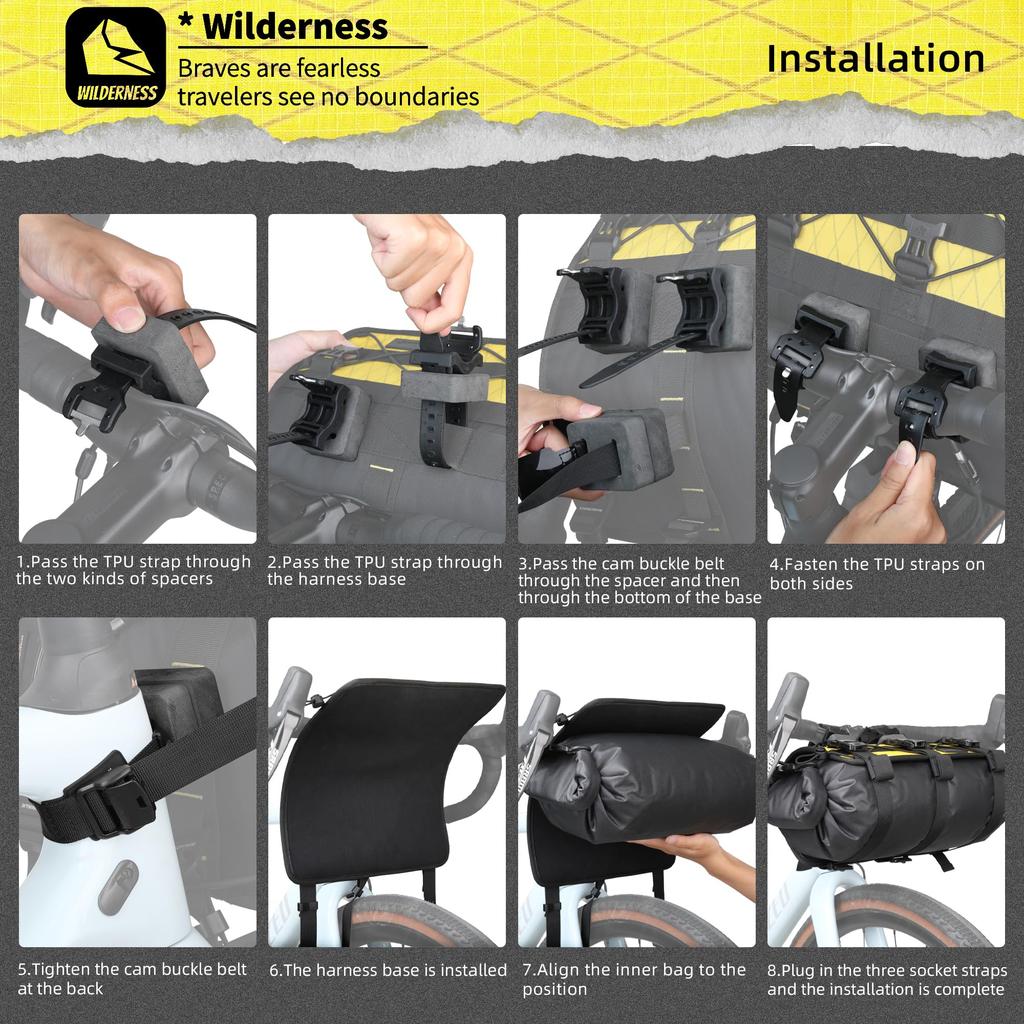 WILDERNESS

* Wilderness

Braves are fearless travelers see no boundaries

Installation

1.Pass the TPU strap through the two kinds of spacers

2.Pass the TPU strap through the harness base

3.Pass the cam buckle belt through the spacer and then through the bottom of the base

4.Fasten the TPU straps on both sides

5.Tighten the cam buckle belt at the back

6.The harness base is installed

7.Align the inner bag to the position

8.Plug in the three socket straps and the installation is complete