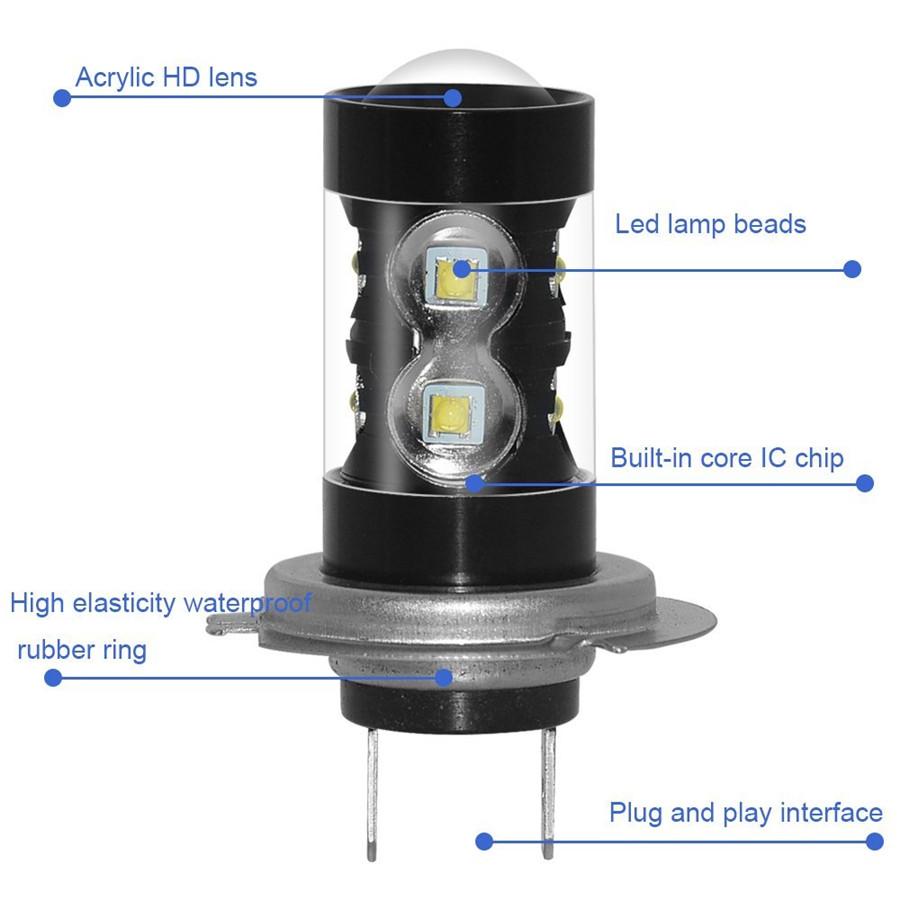 Acrylic HD lens

Led lamp beads

Built-in core IC chip

High elasticity waterproof rubber ring

Plug and play interface