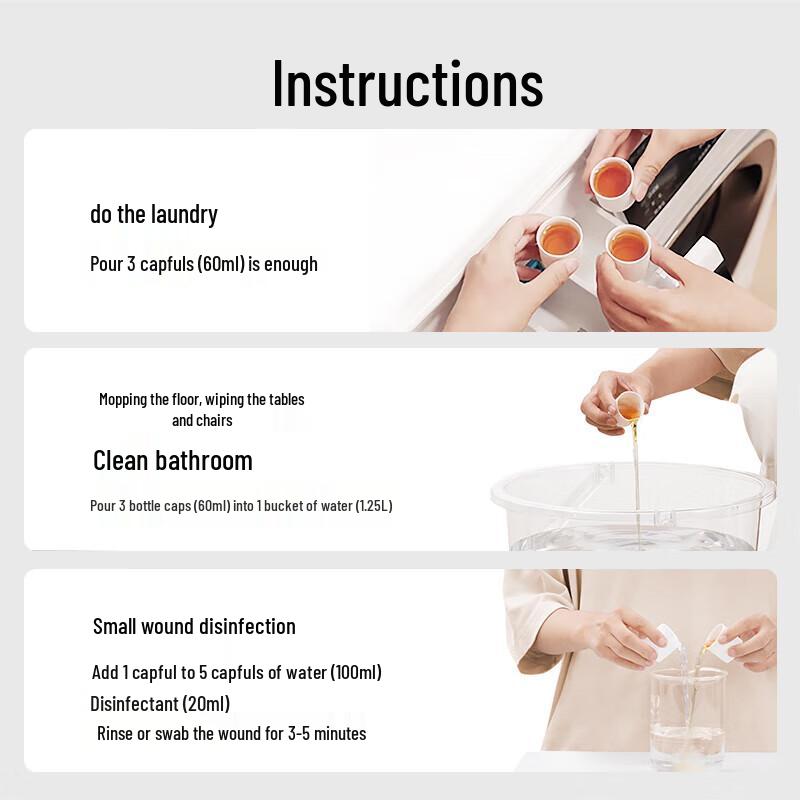 Instructions

do the laundry

Pour 3 capfuls (60ml) is enough

Mopping the floor, wiping the tables and chairs

Clean bathroom

Pour 3 bottle caps (60ml) into 1 bucket of water (1.25L)

Small wound disinfection

Add 1 capful to 5 capfuls of water (100ml)

Disinfectant (20ml)

Rinse or swab the wound for 3-5 minutes