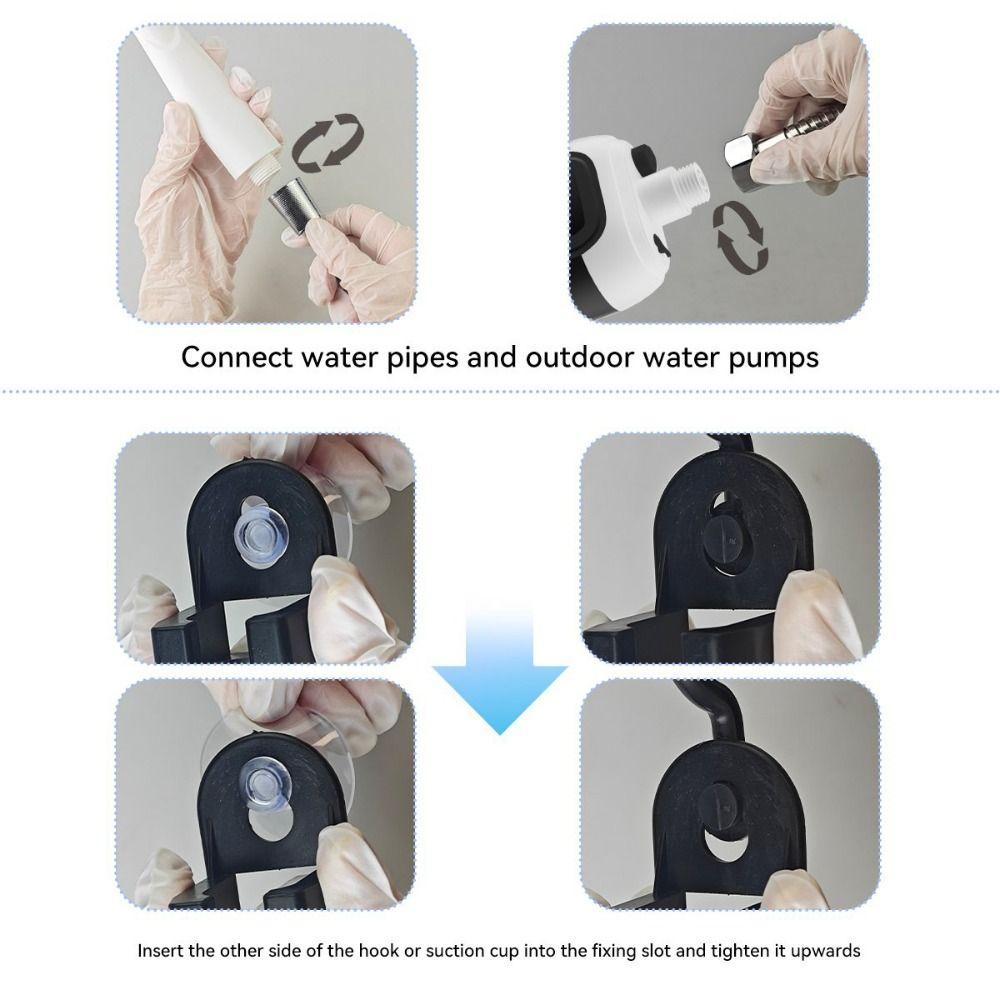 Connect water pipes and outdoor water pumps

Insert the other side of the hook or suction cup into the fixing slot and tighten it upwards