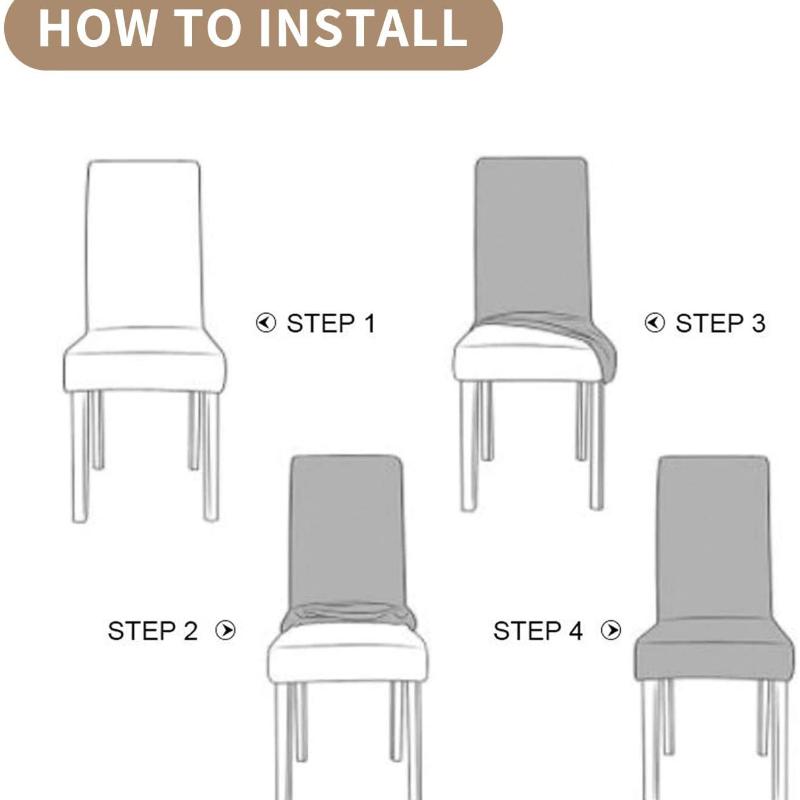 HOW TO INSTALL

STEP 1

STEP 3

STEP 2

STEP 4