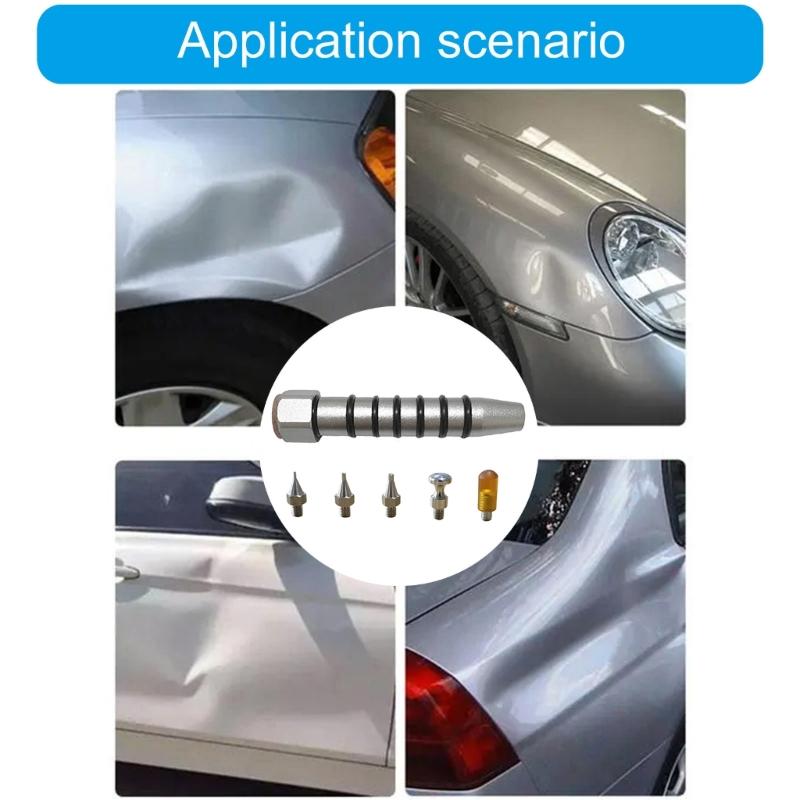 Application scenario