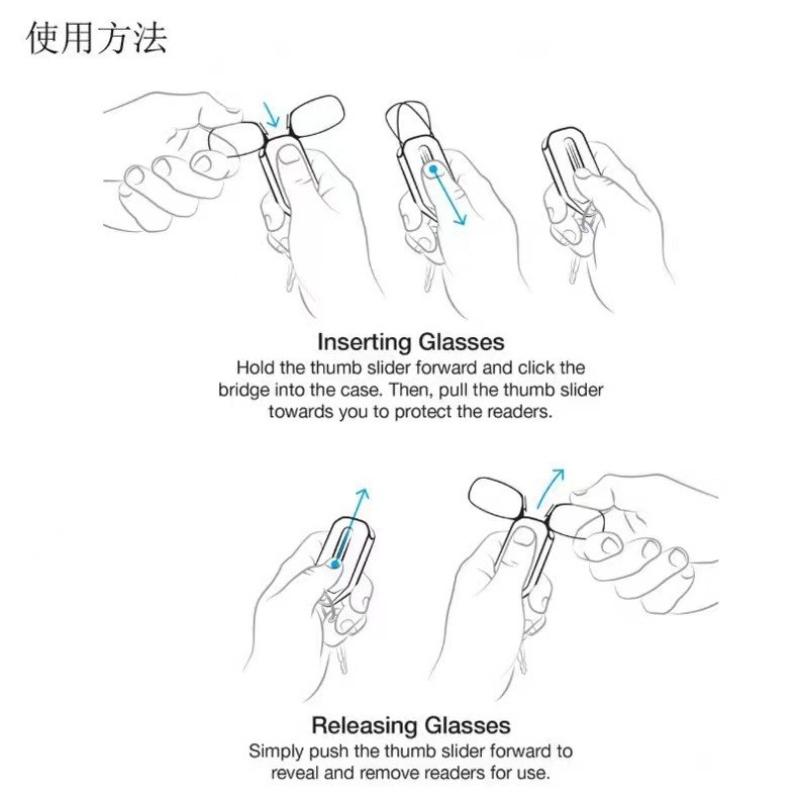 使用方法

Inserting Glasses
Hold the thumb slider forward and click the bridge into the case. Then, pull the thumb slider towards you to protect the readers.

Releasing Glasses
Simply push the thumb slider forward to reveal and remove readers for use.