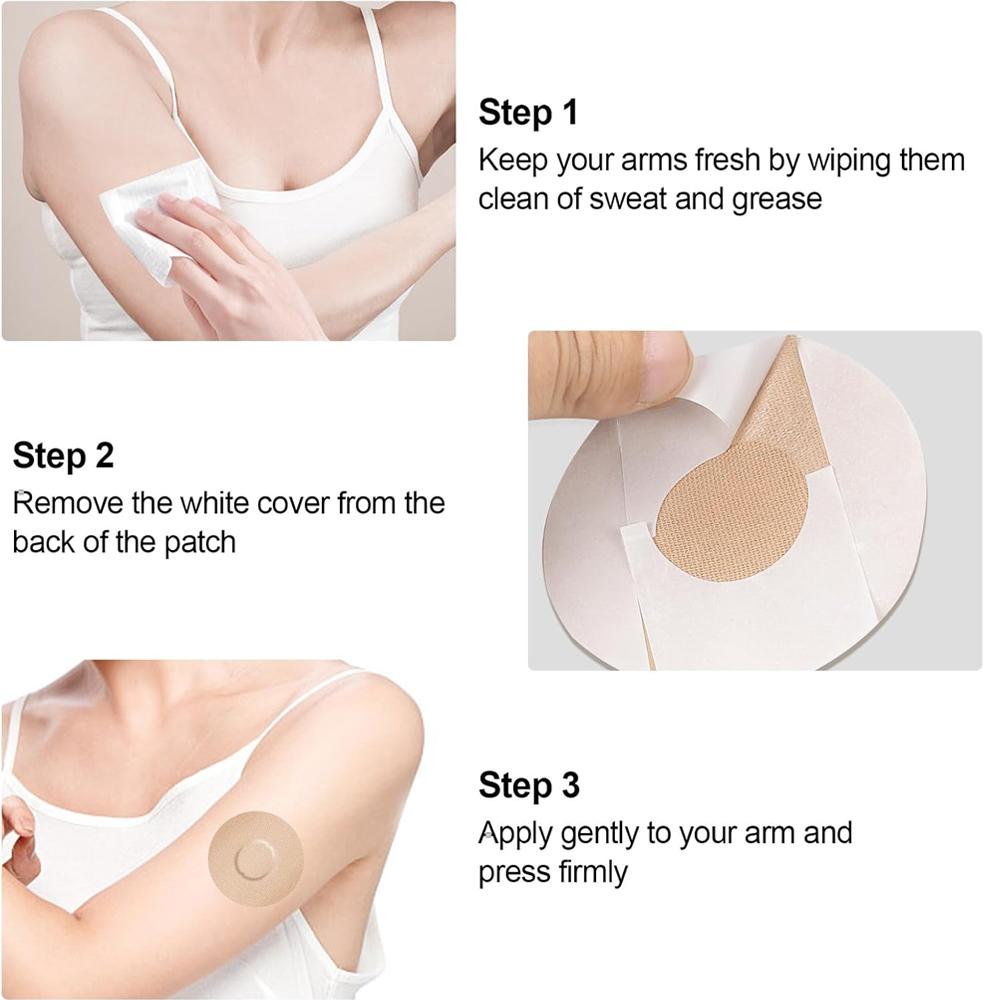 Step 1
Keep your arms fresh by wiping them clean of sweat and grease

Step 2
Remove the white cover from the back of the patch

Step 3
Apply gently to your arm and press firmly