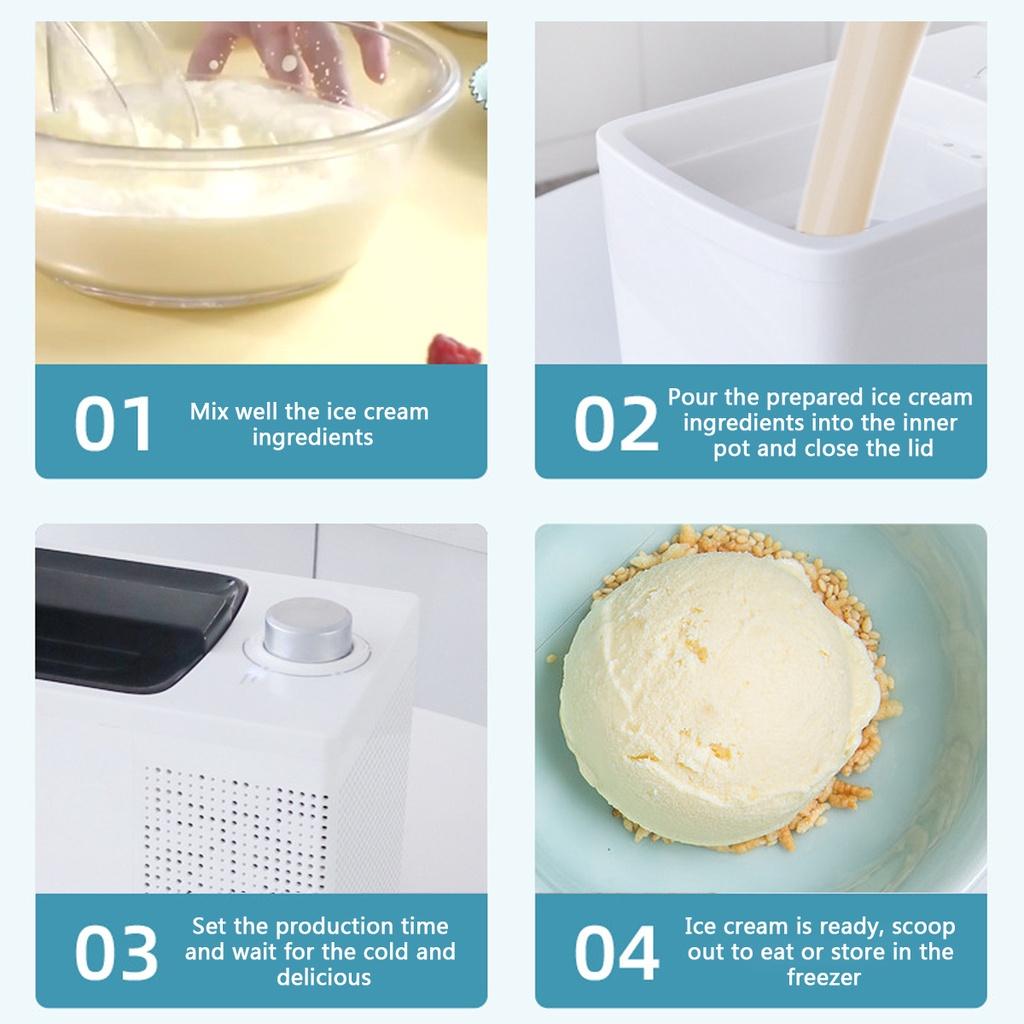 01 Mix well the ice cream ingredients

02 Pour the prepared ice cream ingredients into the inner pot and close the lid

03 Set the production time and wait for the cold and delicious

04 Ice cream is ready, scoop out to eat or store in the freezer