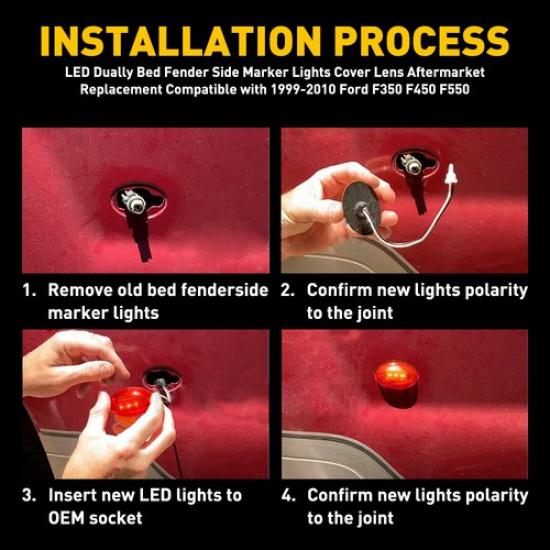 INSTALLATION PROCESS

LED Dually Bed Fender Side Marker Lights Cover Lens Aftermarket Replacement Compatible with 1999-2010 Ford F350 F450 F550

1. Remove old bed fenderside marker lights

2. Confirm new lights polarity to the joint

3. Insert new LED lights to OEM socket

4. Confirm new lights polarity to the joint