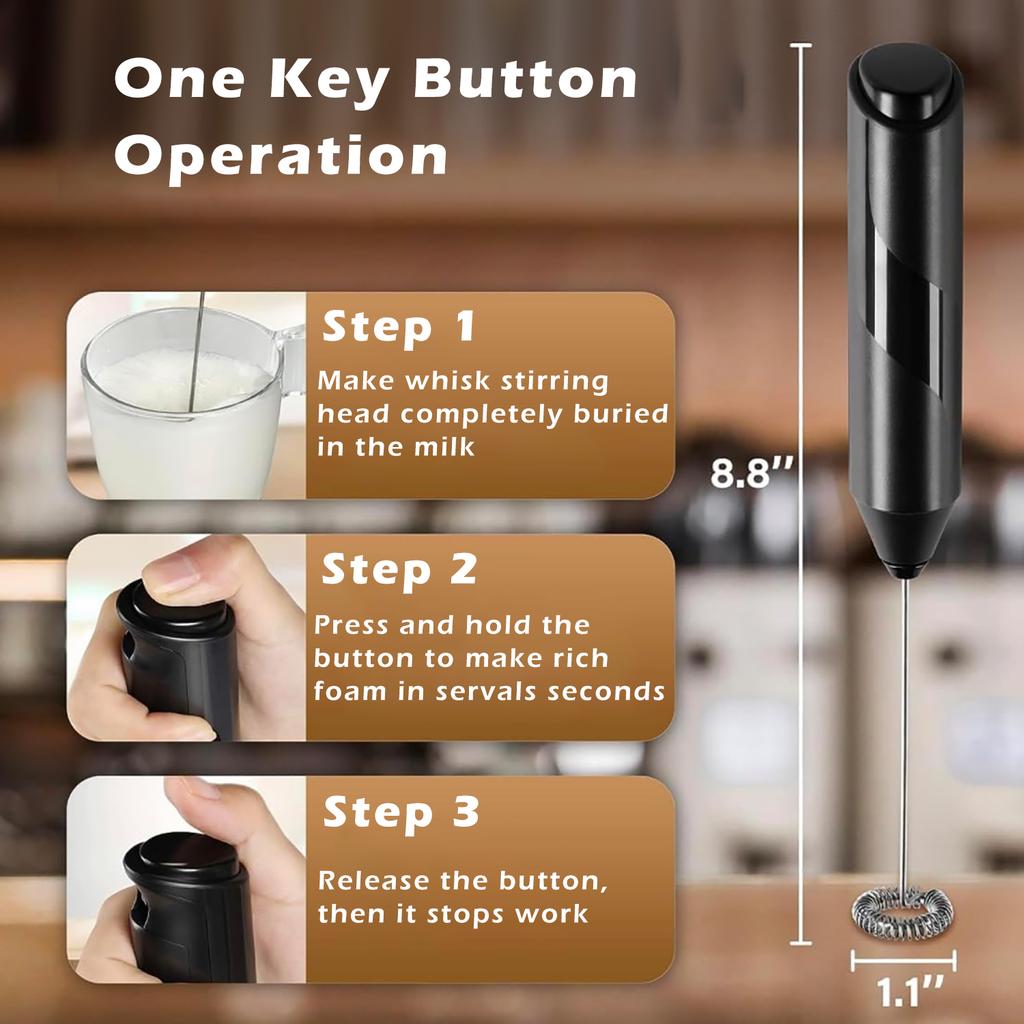 One Key Button Operation

Step 1
Make whisk stirring head completely buried in the milk

Step 2
Press and hold the button to make rich foam in servals seconds

Step 3
Release the button, then it stops work

8.8''

1.1''