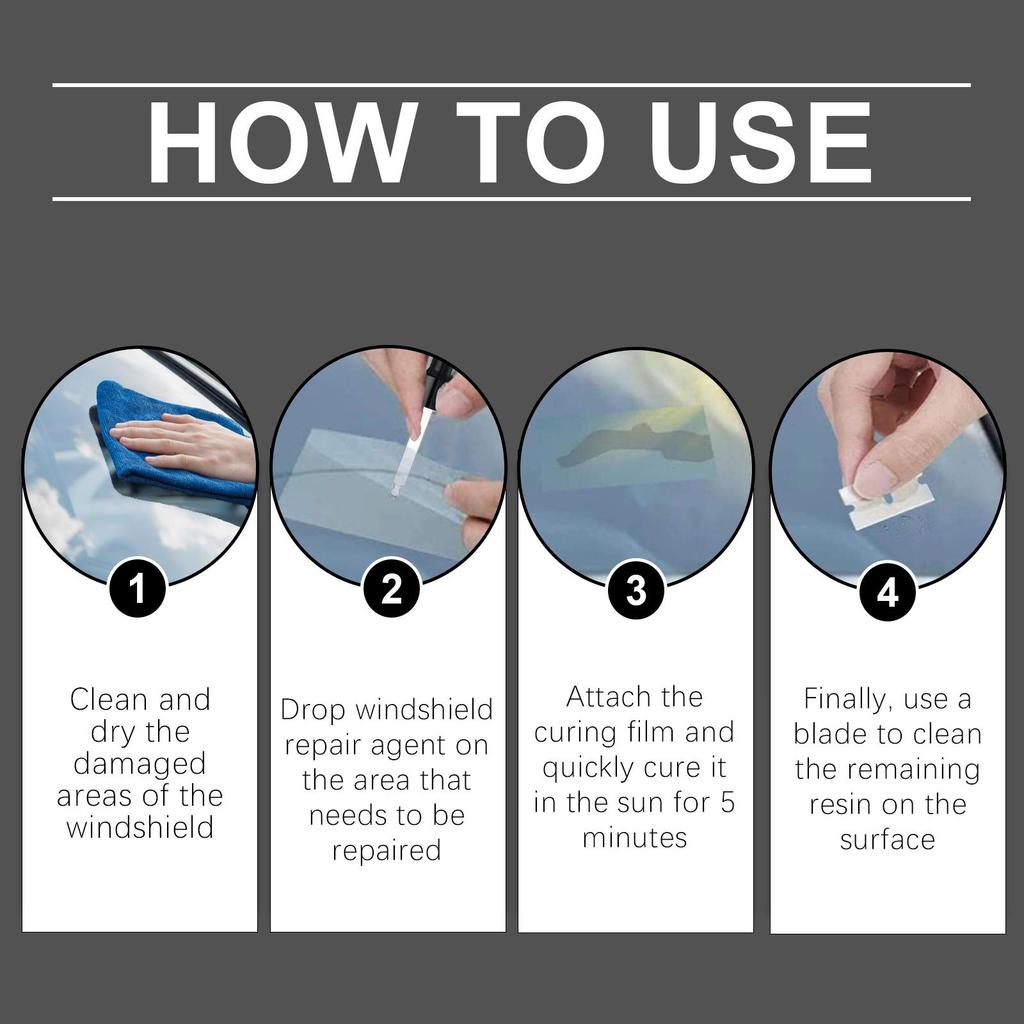 HOW TO USE

1

Clean and dry the damaged areas of the windshield

2

Drop windshield repair agent on the area that needs to be repaired

3

Attach the curing film and quickly cure it in the sun for 5 minutes

4

Finally, use a blade to clean the remaining resin on the surface