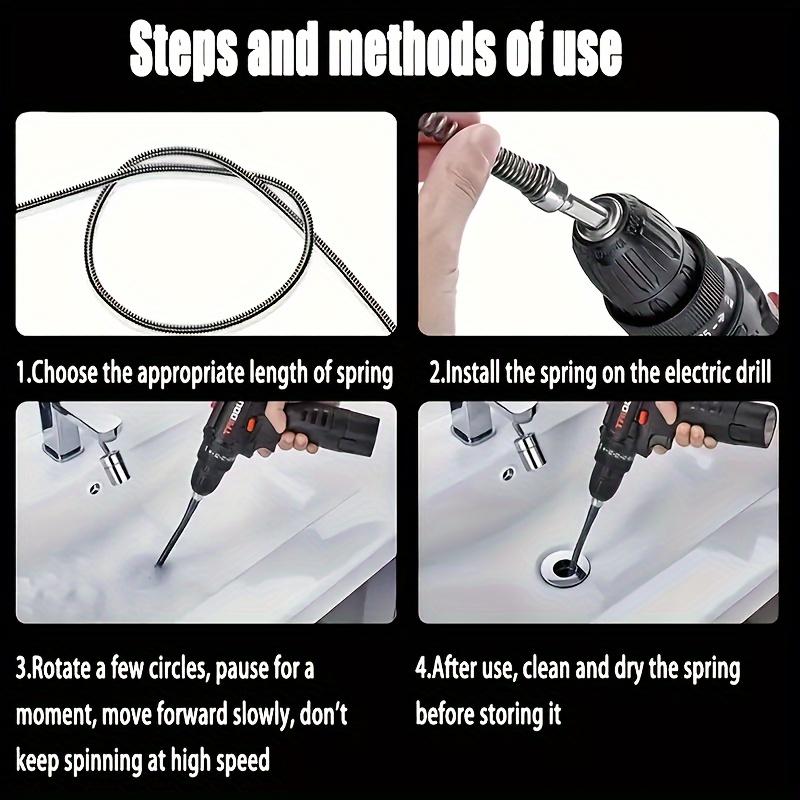 Steps and methods of use

1.Choose the appropriate length of spring

2.Install the spring on the electric drill

3.Rotate a few circles, pause for a moment, move forward slowly, don't keep spinning at high speed

4.After use, clean and dry the spring before storing it