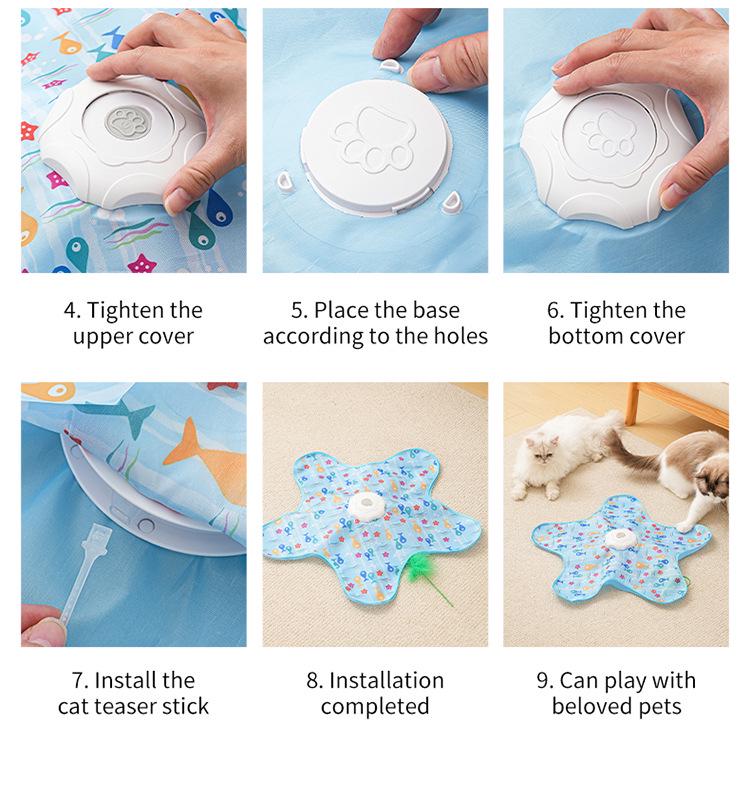 4. Tighten the upper cover

5. Place the base according to the holes

6. Tighten the bottom cover

7. Install the cat teaser stick

8. Installation completed

9. Can play with beloved pets