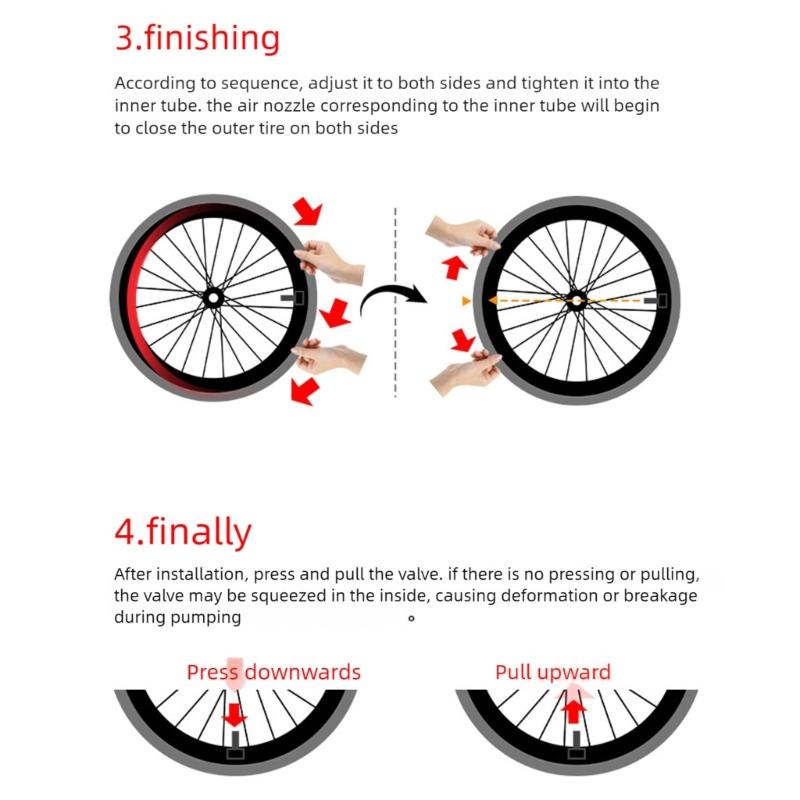 3.finishing

According to sequence, adjust it to both sides and tighten it into the inner tube. the air nozzle corresponding to the inner tube will begin to close the outer tire on both sides

4.finally

After installation, press and pull the valve. if there is no pressing or pulling, the valve may be squeezed in the inside, causing deformation or breakage during pumping 。

Press downwards

Pull upward