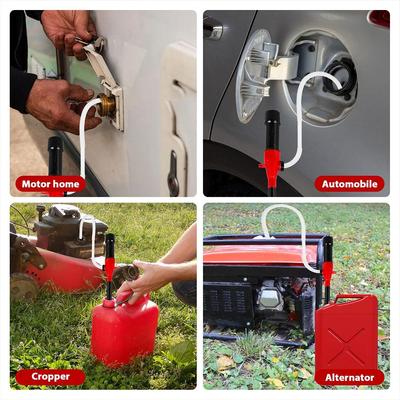 Motor home

Automobile

Cropper

Alternator