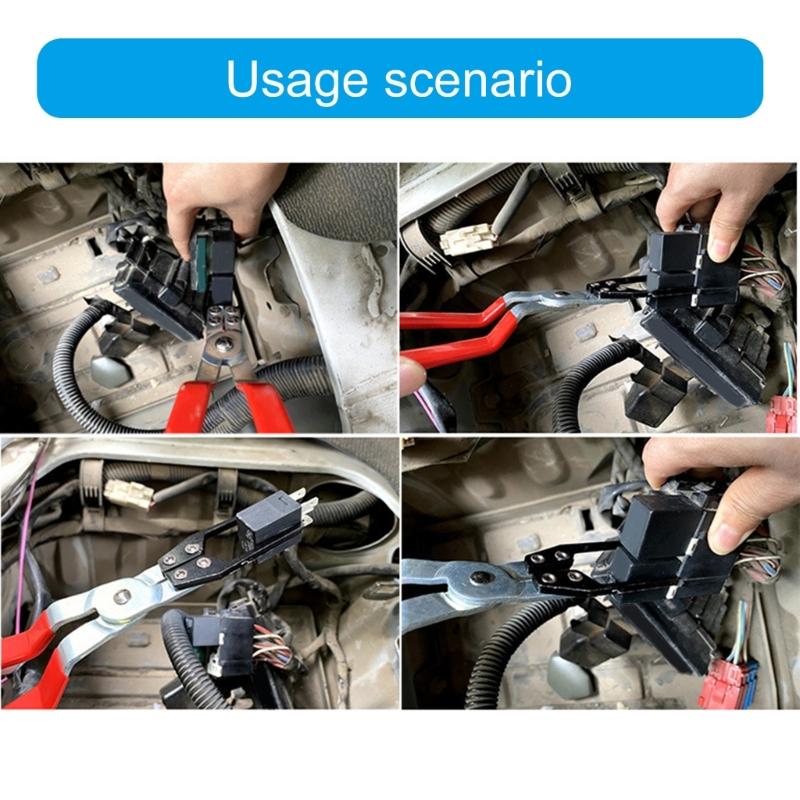 Usage scenario