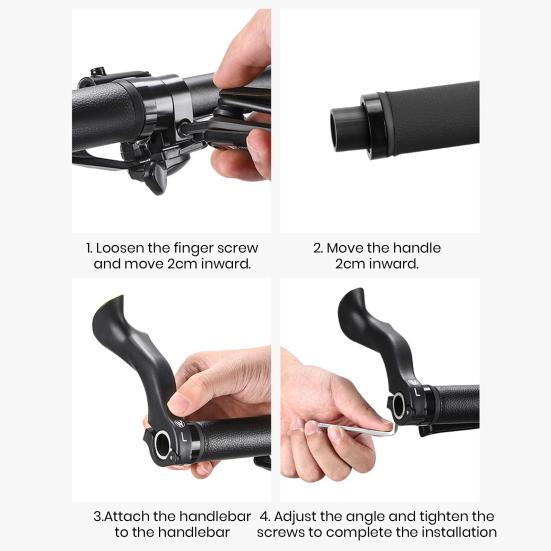 1. Loosen the finger screw and move 2cm inward.

2. Move the handle 2cm inward.

L

L

3.Attach the handlebar to the handlebar

4. Adjust the angle and tighten the screws to complete the installation