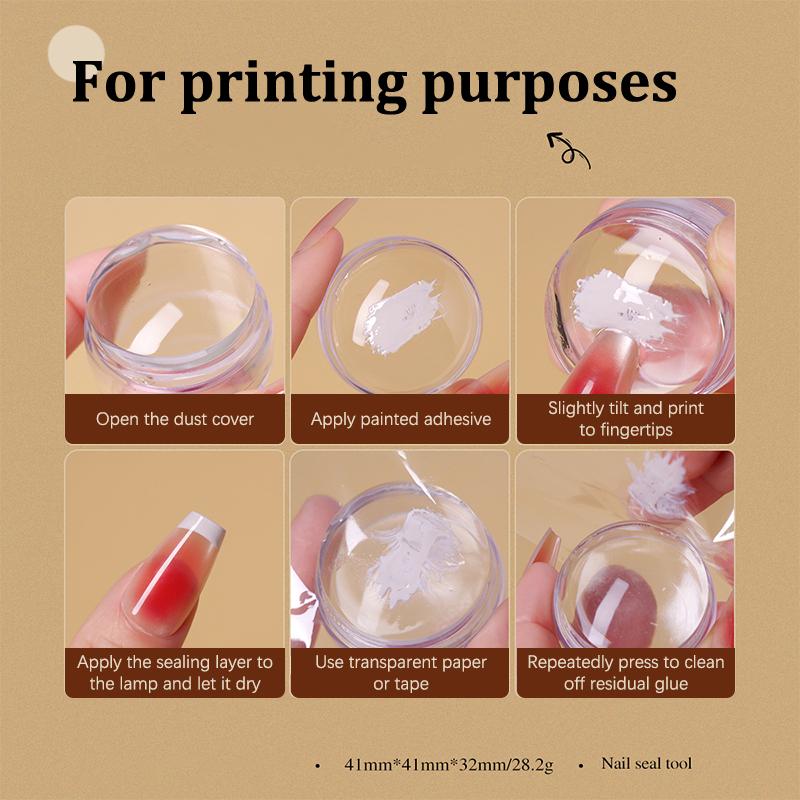 For printing purposes

Open the dust cover

Apply painted adhesive

Slightly tilt and print to fingertips

Apply the sealing layer to the lamp and let it dry

Use transparent paper or tape

Repeatedly press to clean off residual glue

• 41mm*41mm*32mm/28.2g • Nail seal tool