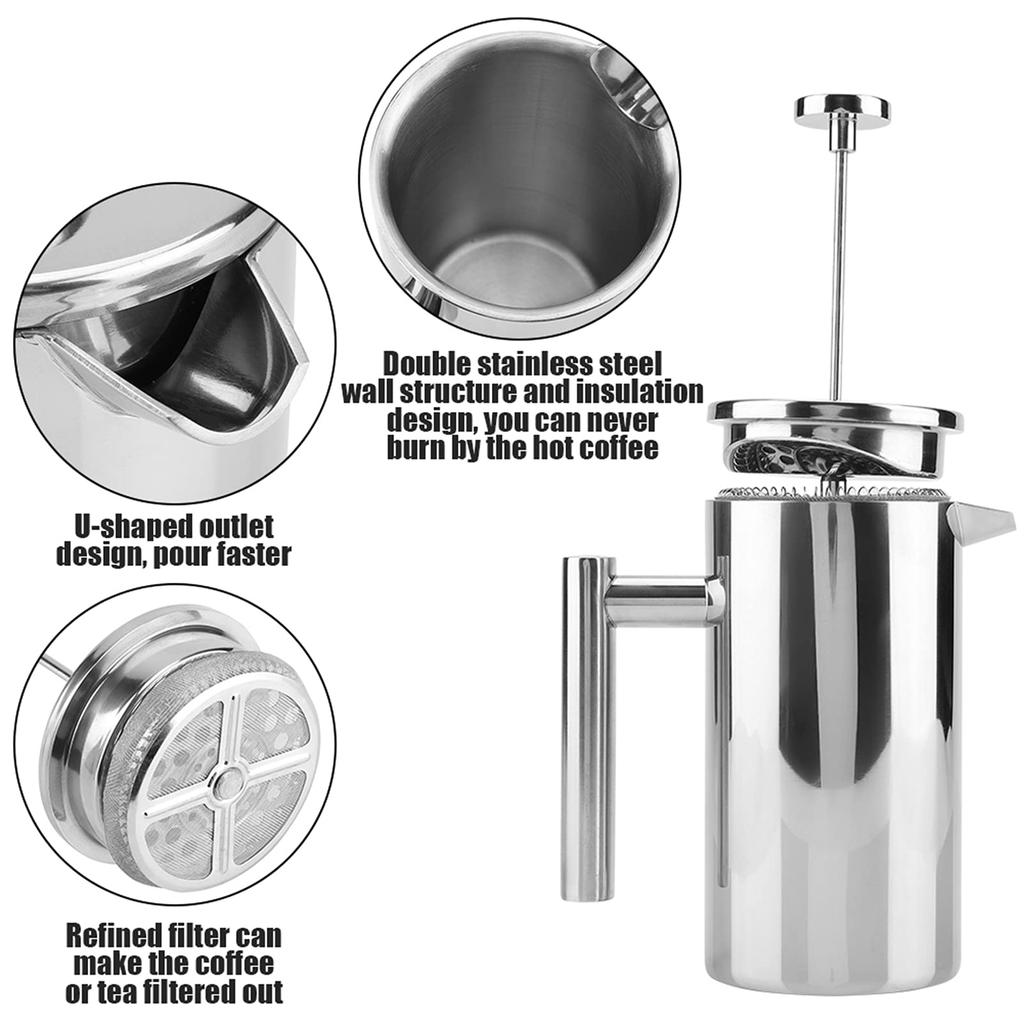 Double stainless steel wall structure and insulation design, you can never burn by the hot coffee

U-shaped outlet design, pour faster

Refined filter can make the coffee or tea filtered out