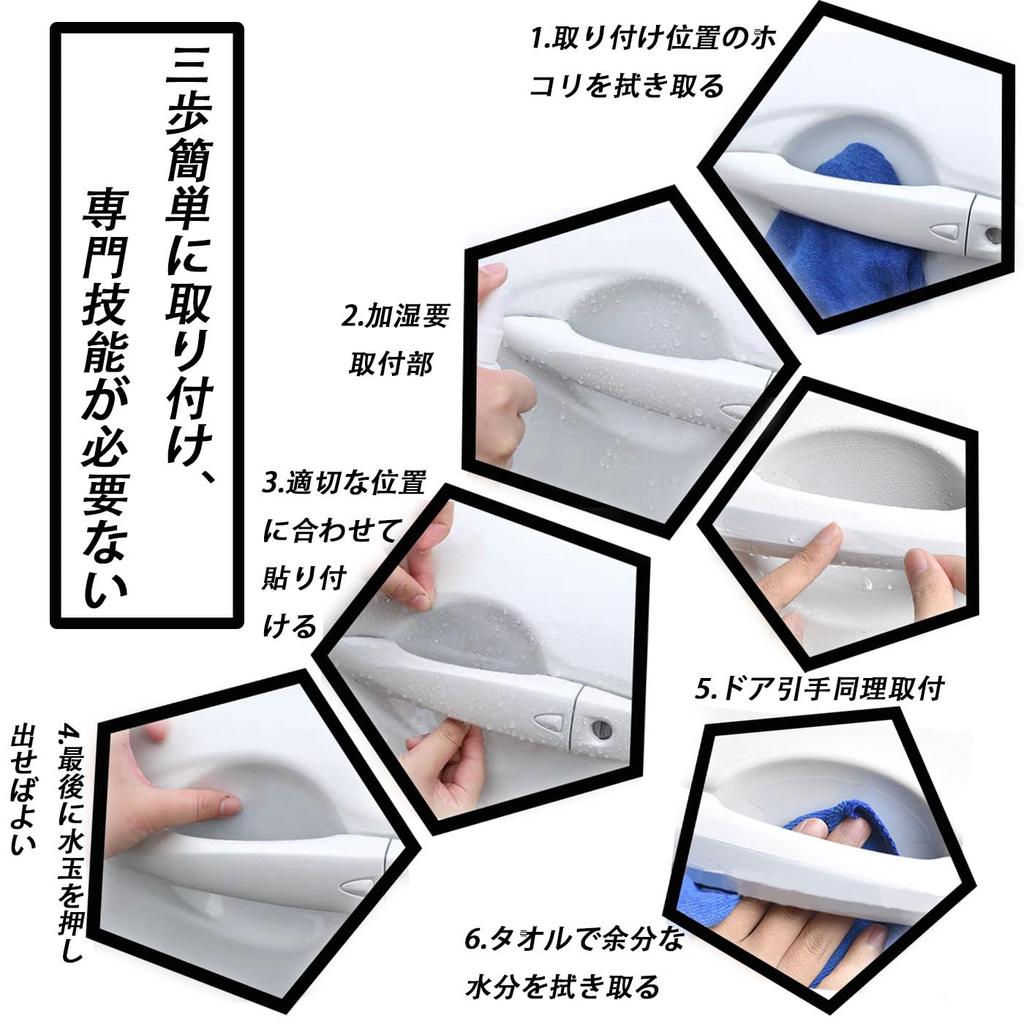 三歩簡単に取り付け、専門技能が必要ない

1.取り付け位置のホコリを拭き取る

2.加湿要取付部

3.適切な位置に合わせて貼り付ける

4.最後に水玉を押し出せばよい

5.ドア引手同理取付

6.タオルで余分な水分を拭き取る