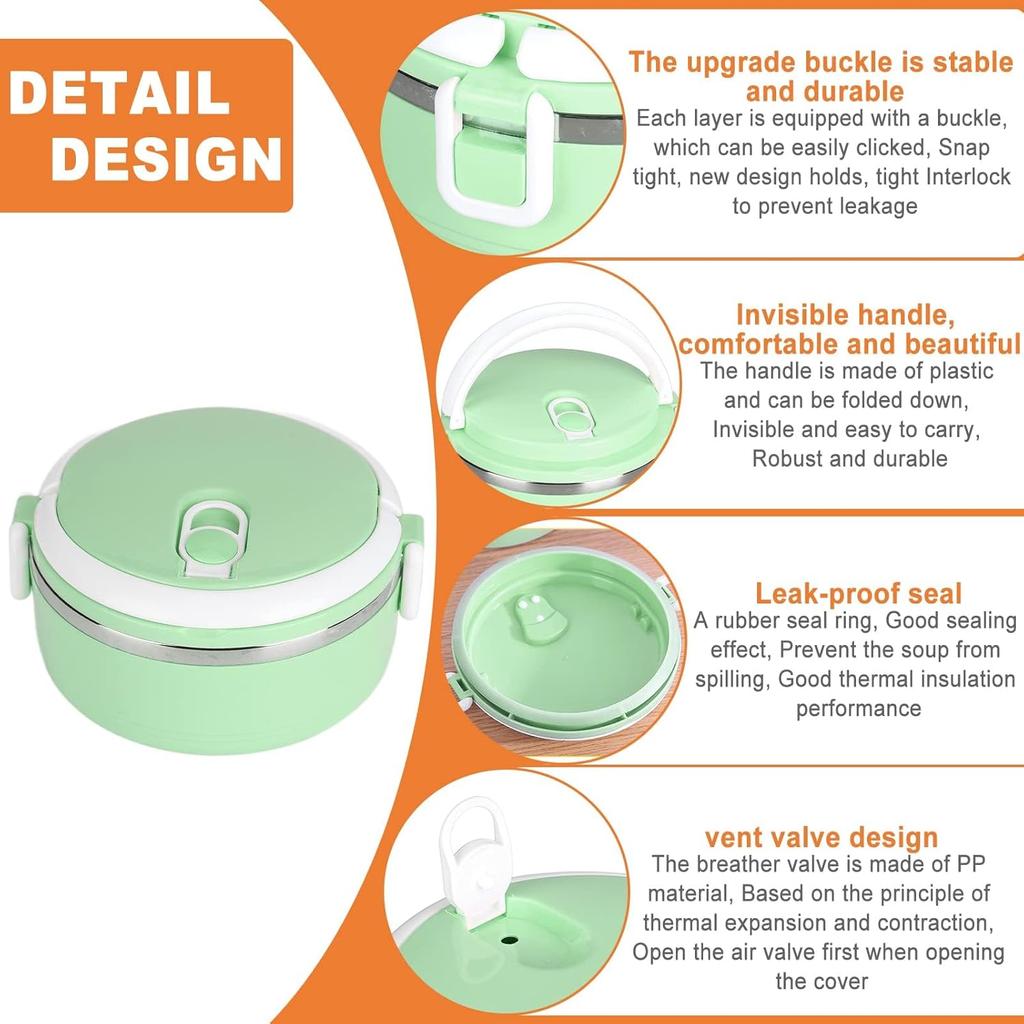 DETAIL DESIGN

The upgrade buckle is stable and durable

Each layer is equipped with a buckle, which can be easily clicked, Snap tight, new design holds, tight Interlock to prevent leakage

Invisible handle, comfortable and beautiful

The handle is made of plastic and can be folded down, Invisible and easy to carry, Robust and durable

Leak-proof seal

A rubber seal ring, Good sealing effect, Prevent the soup from spilling, Good thermal insulation performance

vent valve design

The breather valve is made of PP material, Based on the principle of thermal expansion and contraction, Open the air valve first when opening the cover