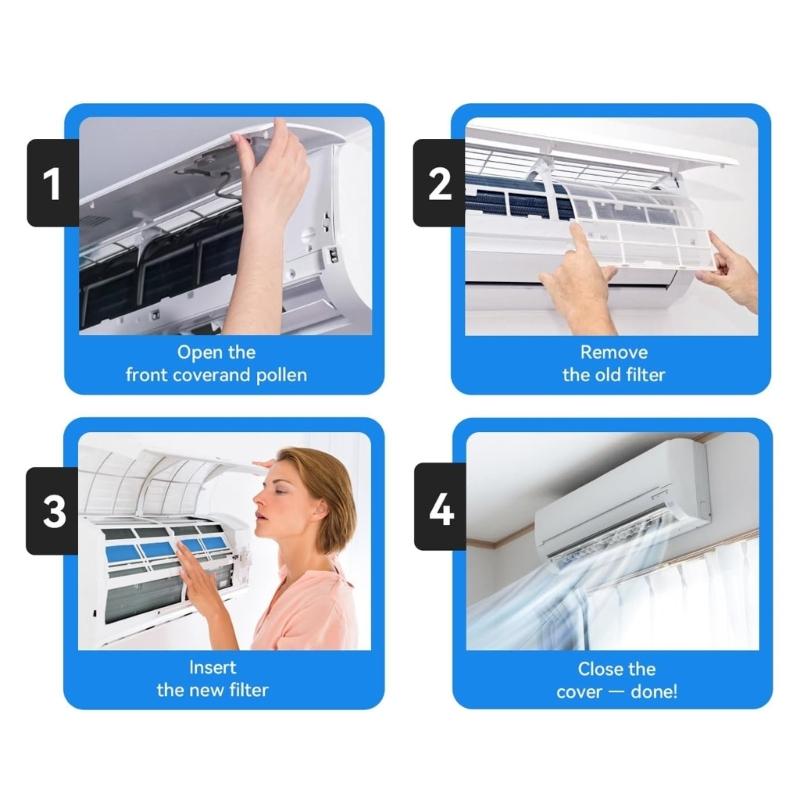 1

Open the front coverand pollen

2

Remove the old filter

3

Insert the new filter

4

Close the cover — done!