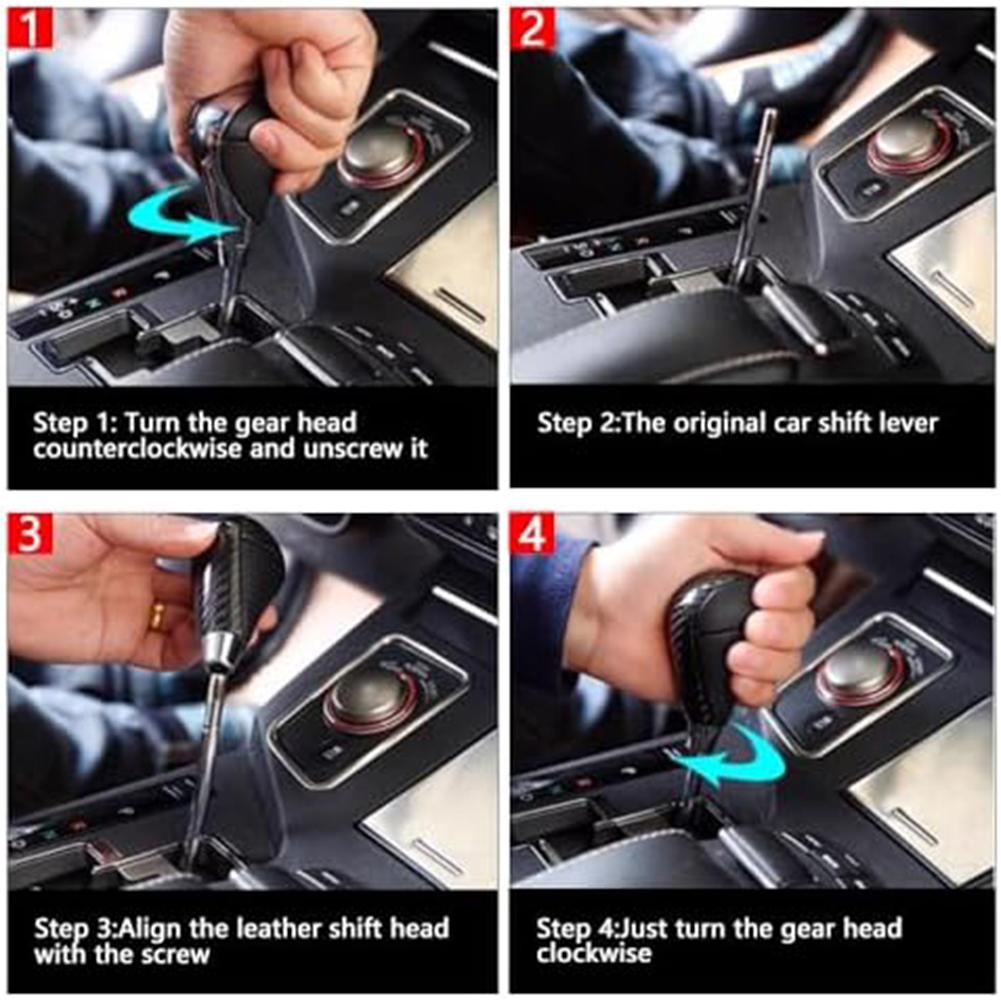 1

Step 1: Turn the gear head counterclockwise and unscrew it

2

Step 2:The original car shift lever

3

Step 3:Align the leather shift head with the screw

4

Step 4:Just turn the gear head clockwise