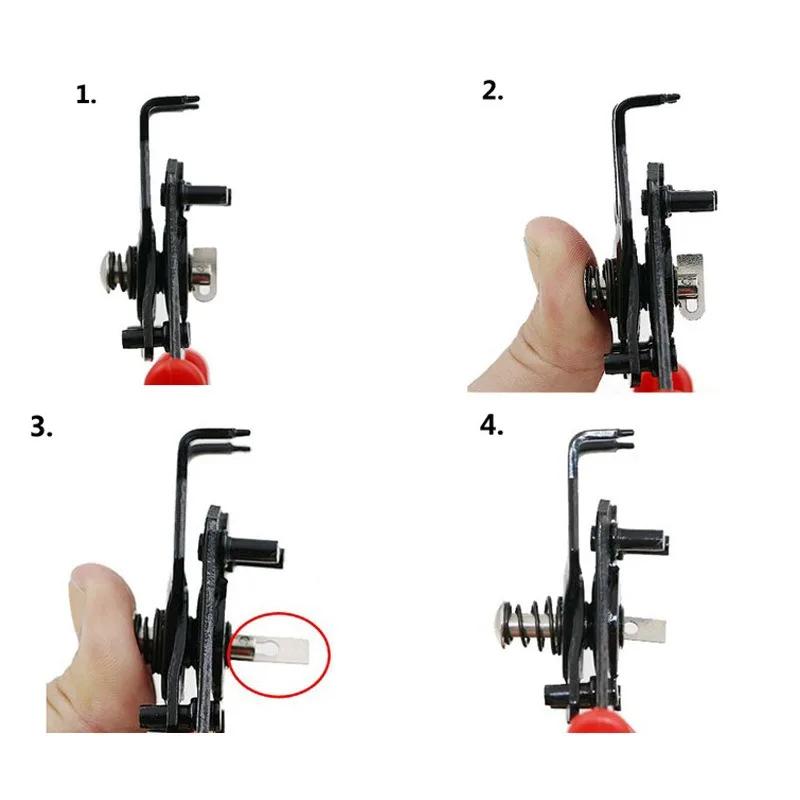 1.

2.

3.

4.