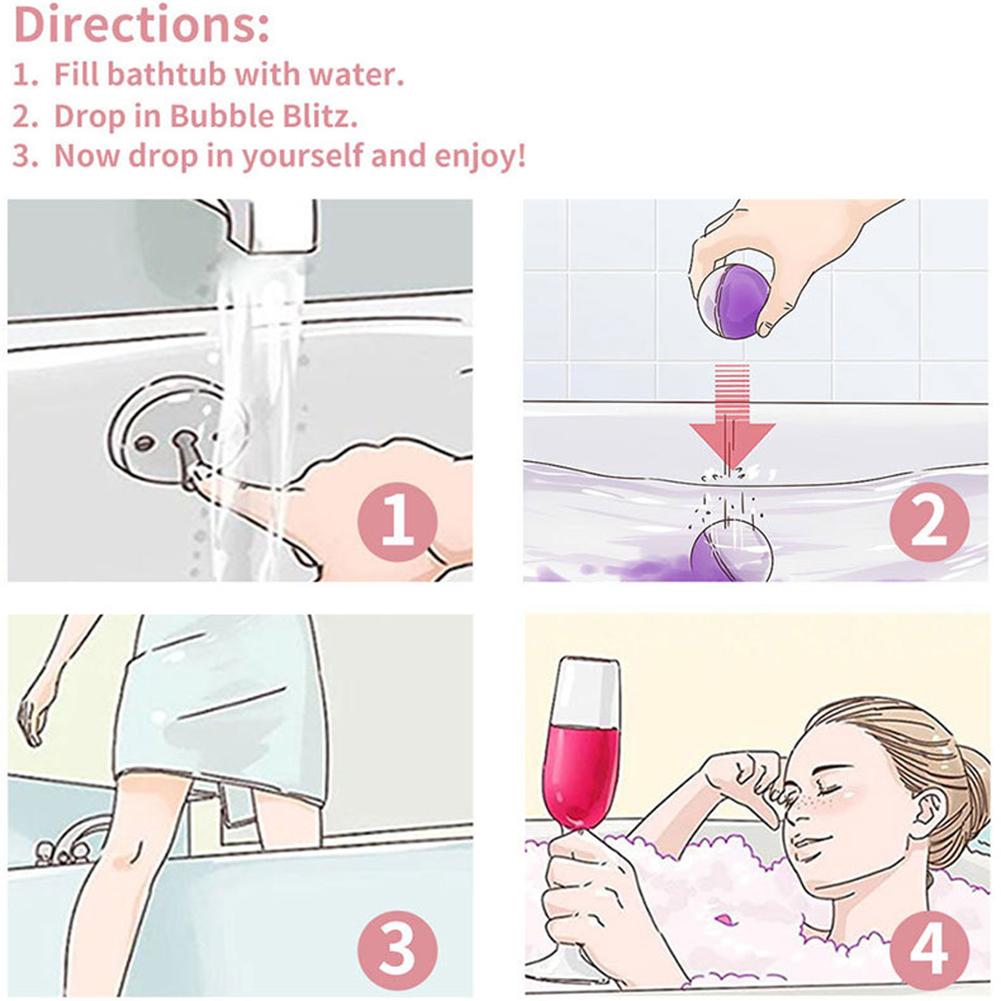 Directions:
1. Fill bathtub with water.
2. Drop in Bubble Blitz.
3. Now drop in yourself and enjoy!

1

2

3

4