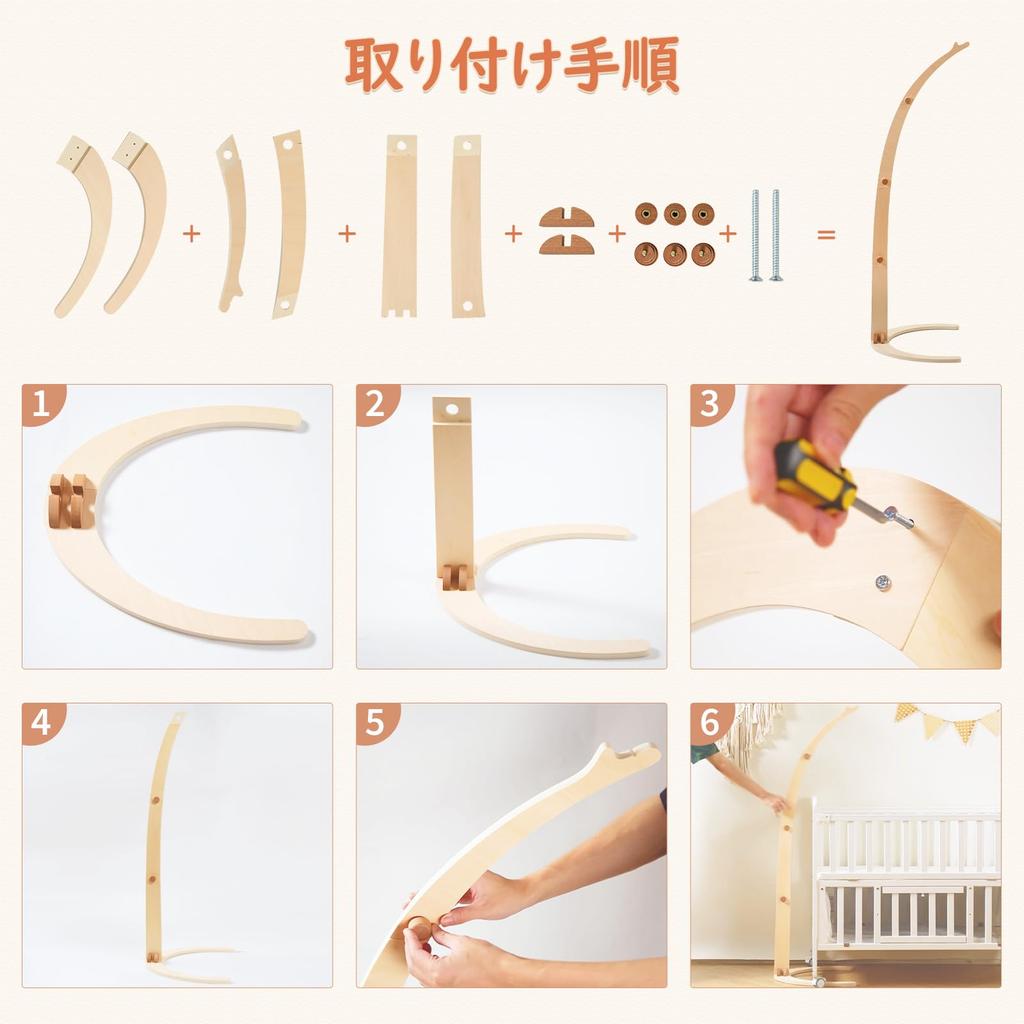 取り付け手順

+ + + + + =

1

2

3

4

5

6