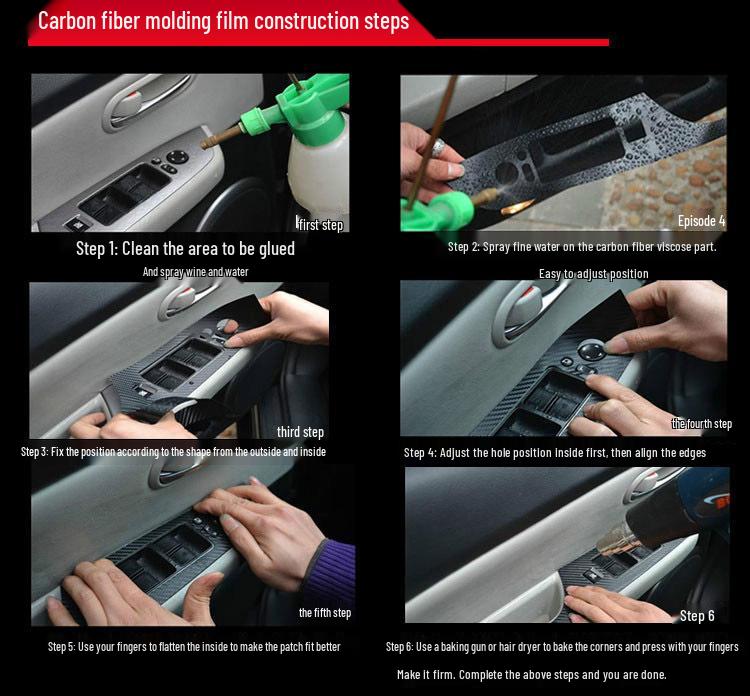 Carbon fiber molding film construction steps

first step

Step 1: Clean the area to be glued

And spray wine and water

Episode 4

Step 2: Spray fine water on the carbon fiber viscose part.

Easy to adjust position

third step

Step 3: Fix the position according to the shape from the outside and inside

the fourth step

Step 4: Adjust the hole position inside first, then align the edges

the fifth step

Step 5: Use your fingers to flatten the inside to make the patch fit better

Step 6

Step 6: Use a baking gun or hair dryer to bake the corners and press with your fingers

Make it firm. Complete the above steps and you are done.