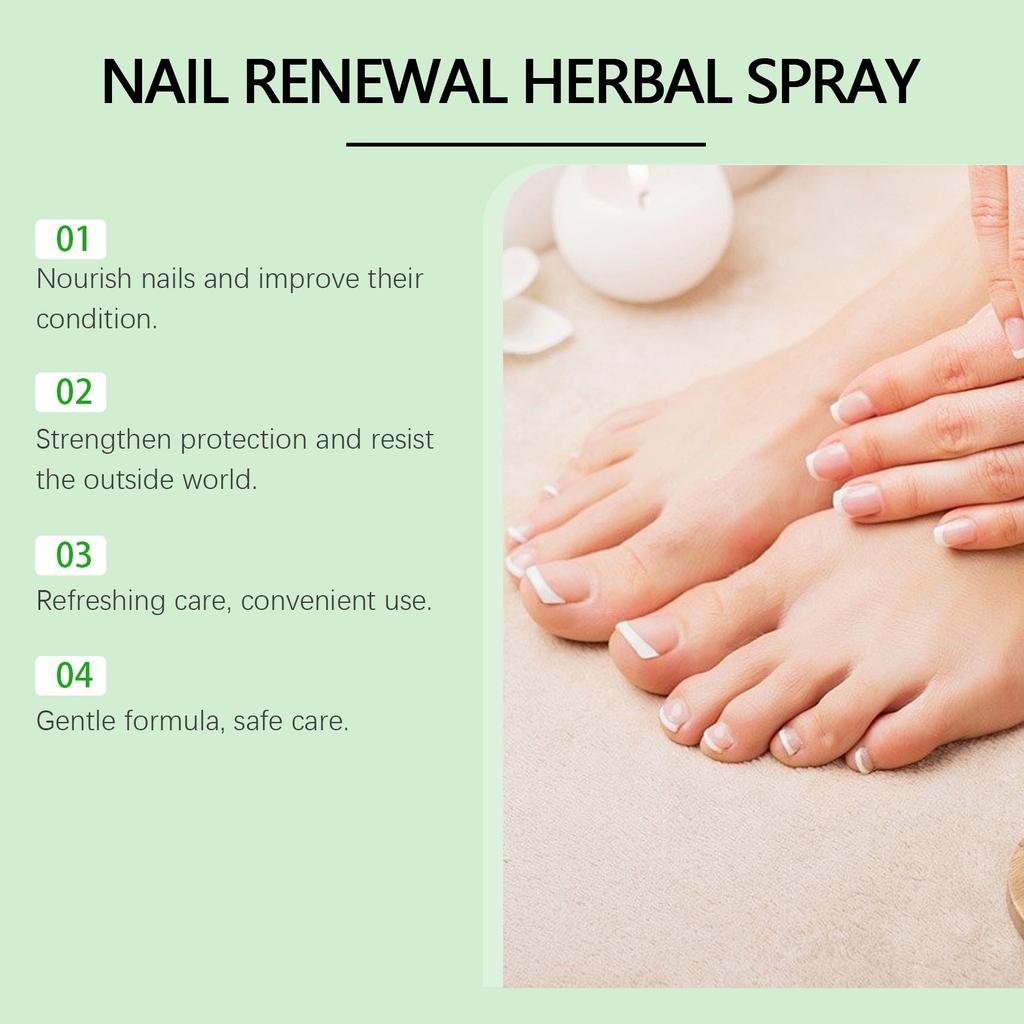 NAIL RENEWAL HERBAL SPRAY

01
Nourish nails and improve their condition.

02
Strengthen protection and resist the outside world.

03
Refreshing care, convenient use.

04
Gentle formula, safe care.