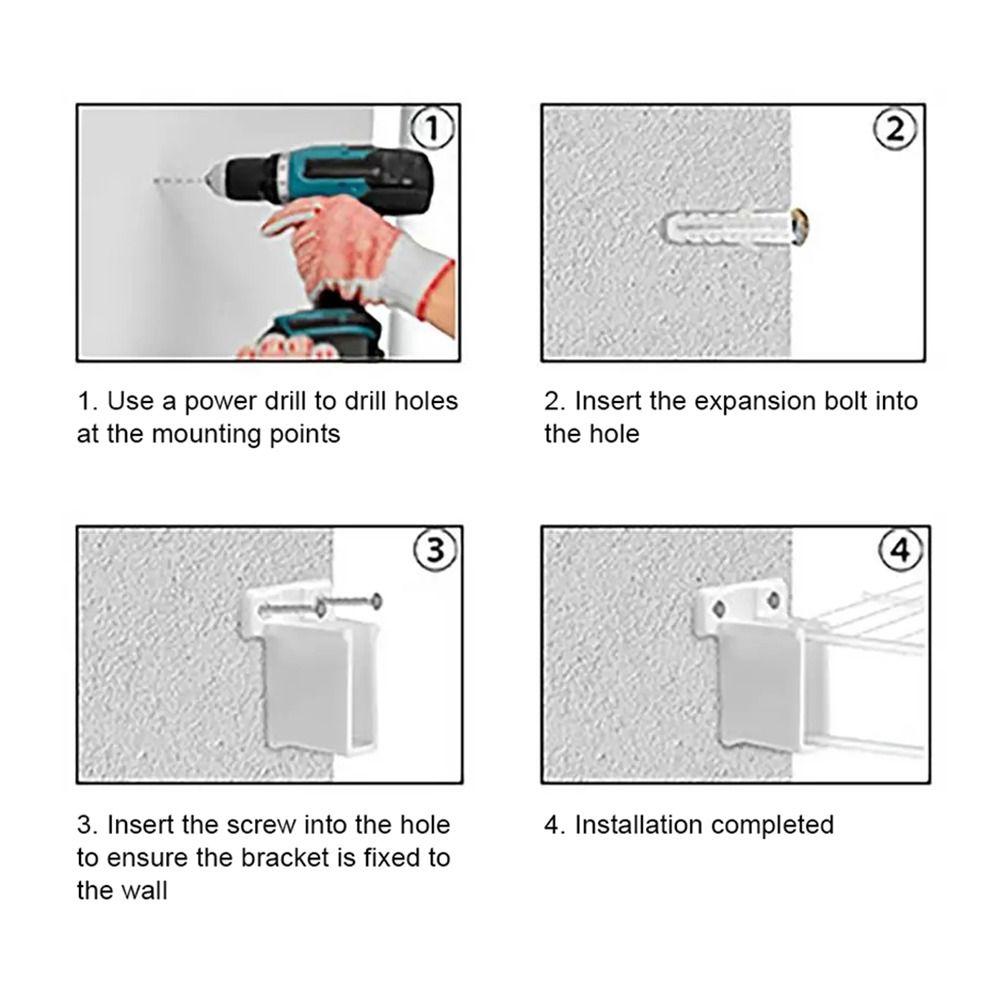 1

1. Use a power drill to drill holes at the mounting points

2

2. Insert the expansion bolt into the hole

3

3. Insert the screw into the hole to ensure the bracket is fixed to the wall

4

4. Installation completed