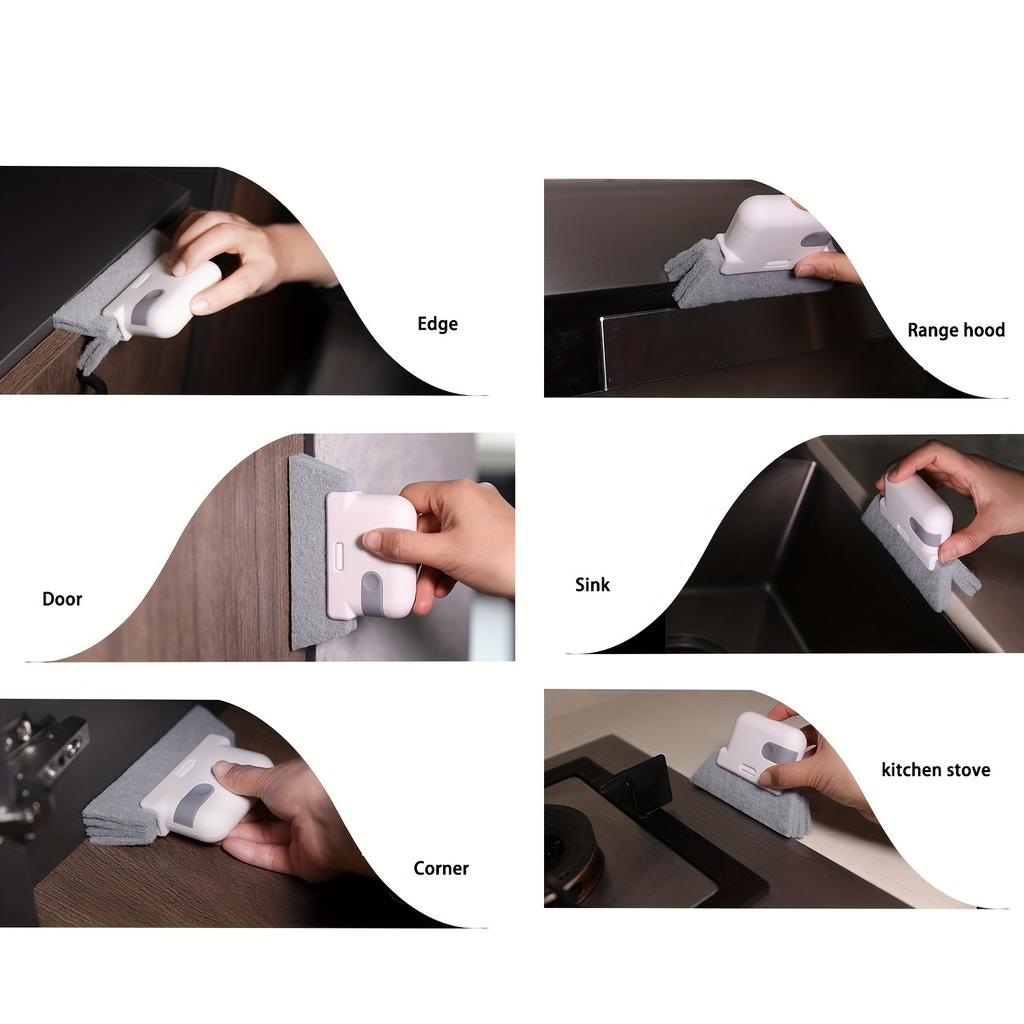 Edge

Range hood

Door

Sink

Corner

kitchen stove