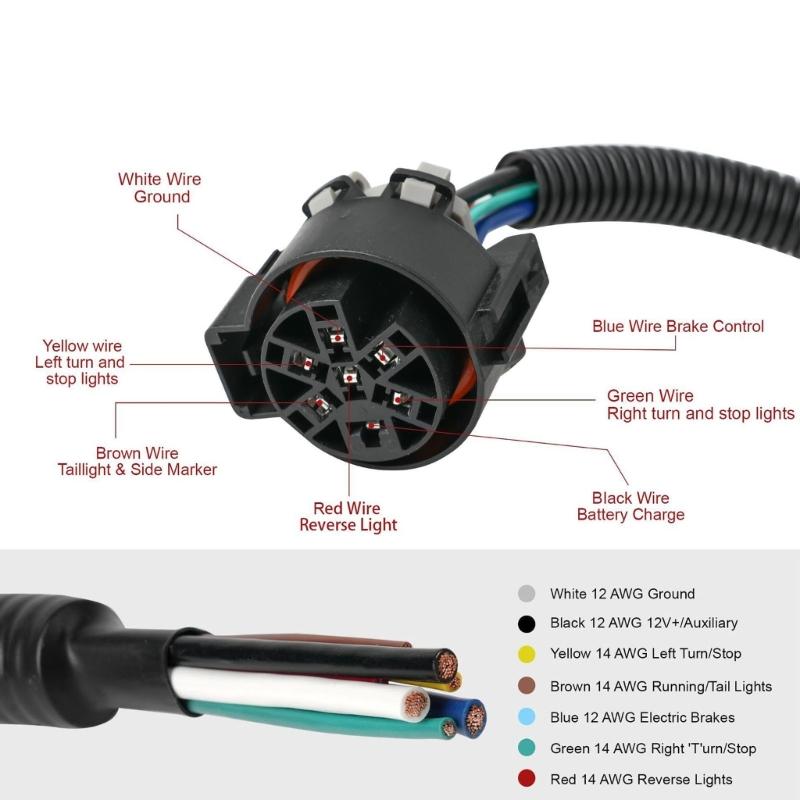 White Wire
Ground

Yellow wire
Left turn and
stop lights

Brown Wire
Taillight & Side Marker

Red Wire
Reverse Light

Blue Wire Brake Control

Green Wire
Right turn and stop lights

Black Wire
Battery Charge

White 12 AWG Ground
Black 12 AWG 12V+/Auxiliary
Yellow 14 AWG Left Turn/Stop
Brown 14 AWG Running/Tail Lights
Blue 12 AWG Electric Brakes
Green 14 AWG Right 'T'urn/Stop
Red 14 AWG Reverse Lights