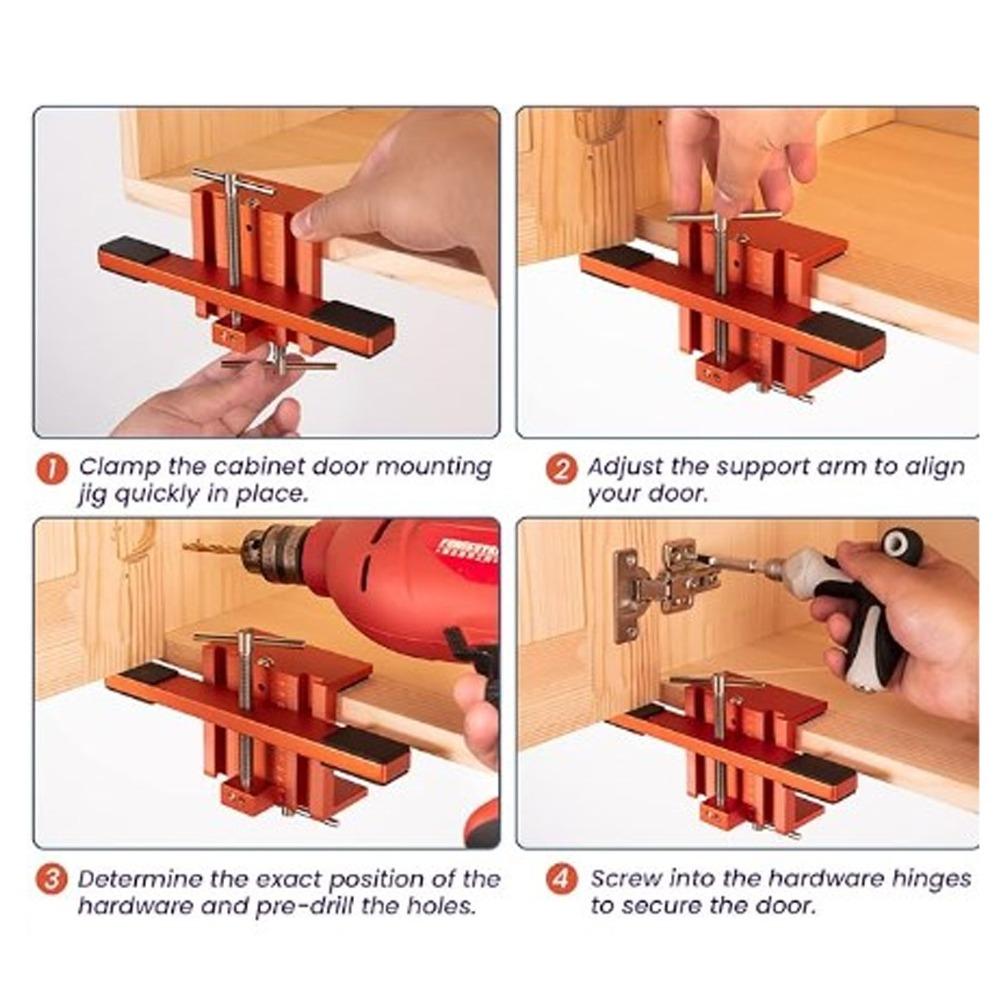 1 Clamp the cabinet door mounting jig quickly in place.

2 Adjust the support arm to align your door.

3 Determine the exact position of the hardware and pre-drill the holes.

4 Screw into the hardware hinges to secure the door.