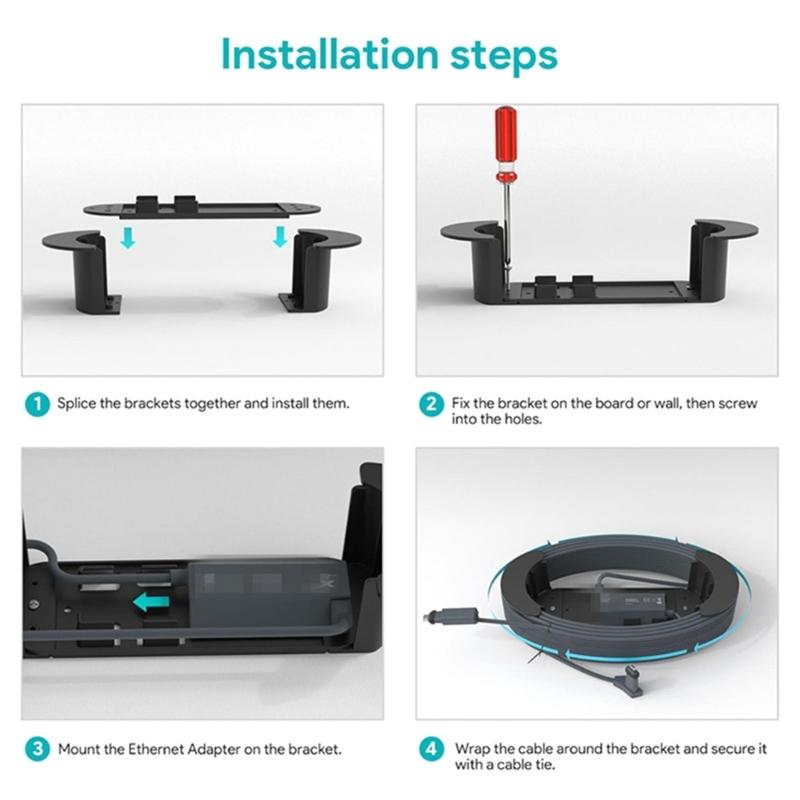 Installation steps

1 Splice the brackets together and install them.

2 Fix the bracket on the board or wall, then screw into the holes.

3 Mount the Ethernet Adapter on the bracket.

4 Wrap the cable around the bracket and secure it with a cable tie.