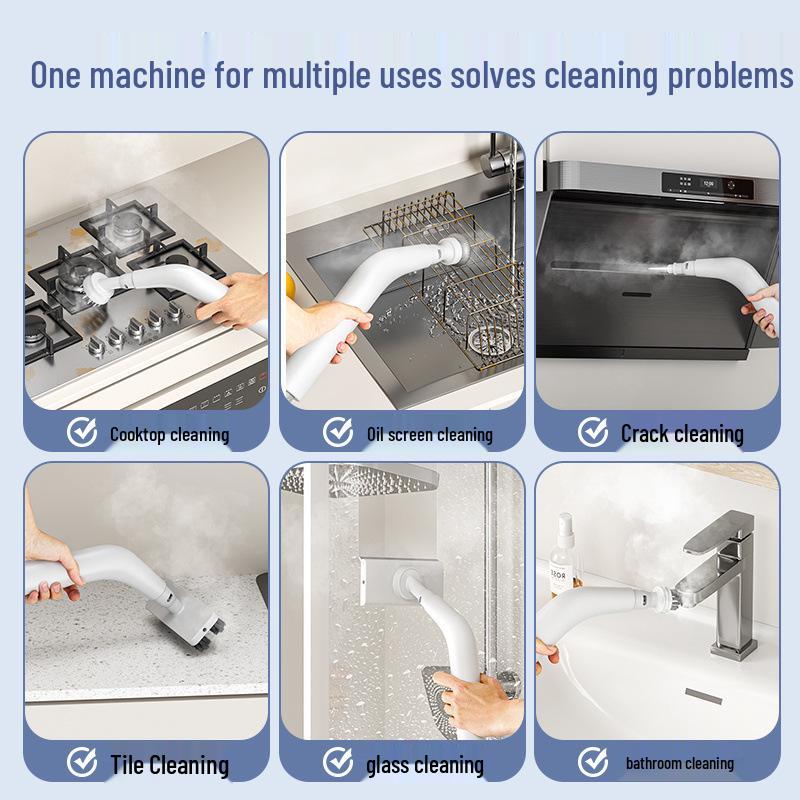 One machine for multiple uses solves cleaning problems

Cooktop cleaning

Oil screen cleaning

Crack cleaning

Tile Cleaning

glass cleaning

bathroom cleaning