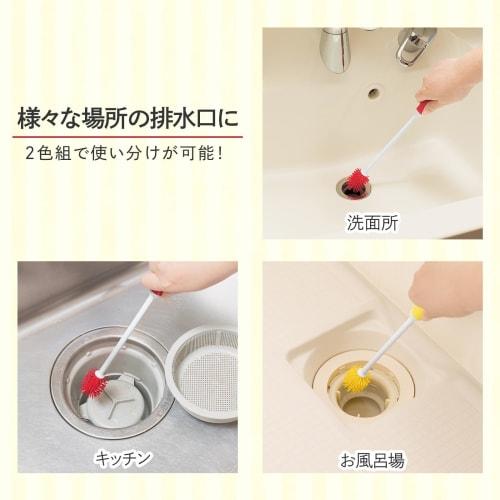 様々な場所の排水口に

2色組で使い分けが可能!

洗面所

キッチン

お風呂場