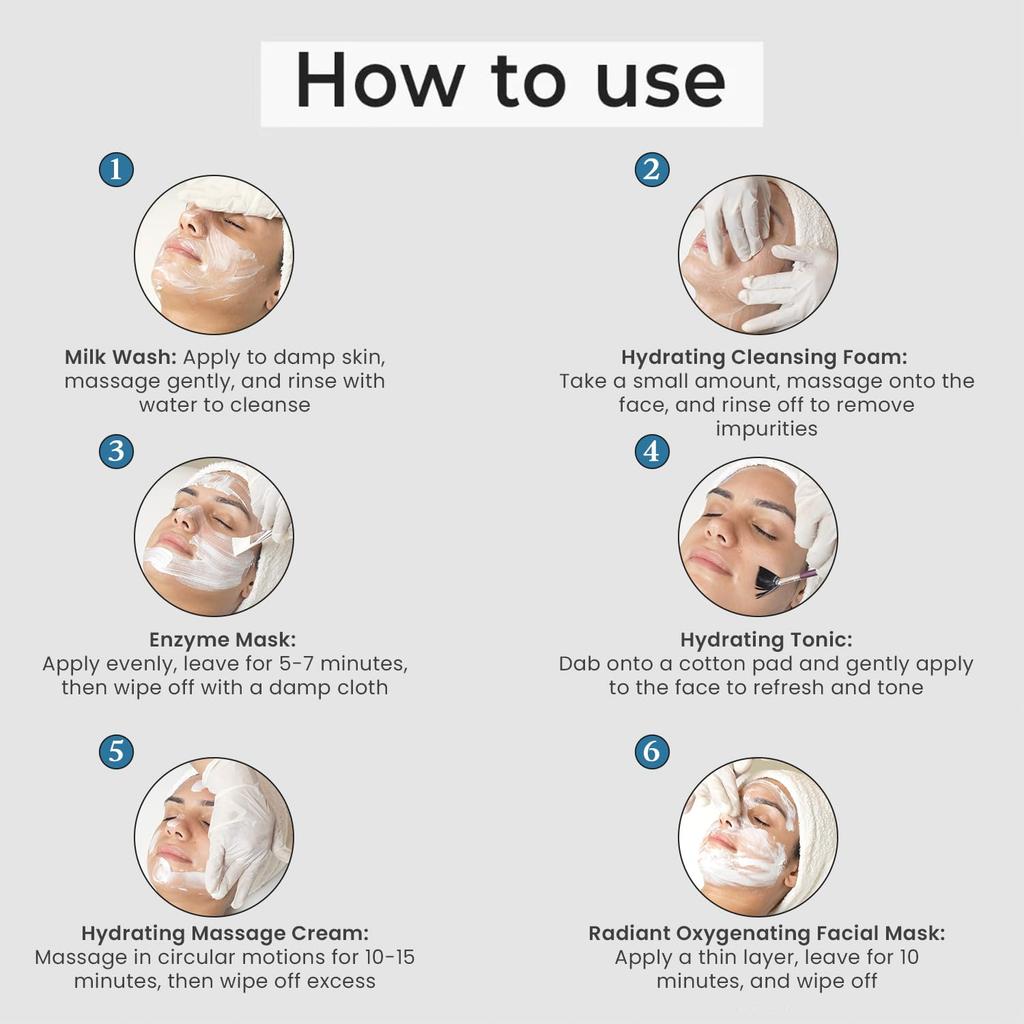 How to use

1

Milk Wash: Apply to damp skin, massage gently, and rinse with water to cleanse

2

Hydrating Cleansing Foam: Take a small amount, massage onto the face, and rinse off to remove impurities

3

Enzyme Mask: Apply evenly, leave for 5-7 minutes, then wipe off with a damp cloth

4

Hydrating Tonic: Dab onto a cotton pad and gently apply to the face to refresh and tone

5

Hydrating Massage Cream: Massage in circular motions for 10-15 minutes, then wipe off excess

6

Radiant Oxygenating Facial Mask: Apply a thin layer, leave for 10 minutes, and wipe off