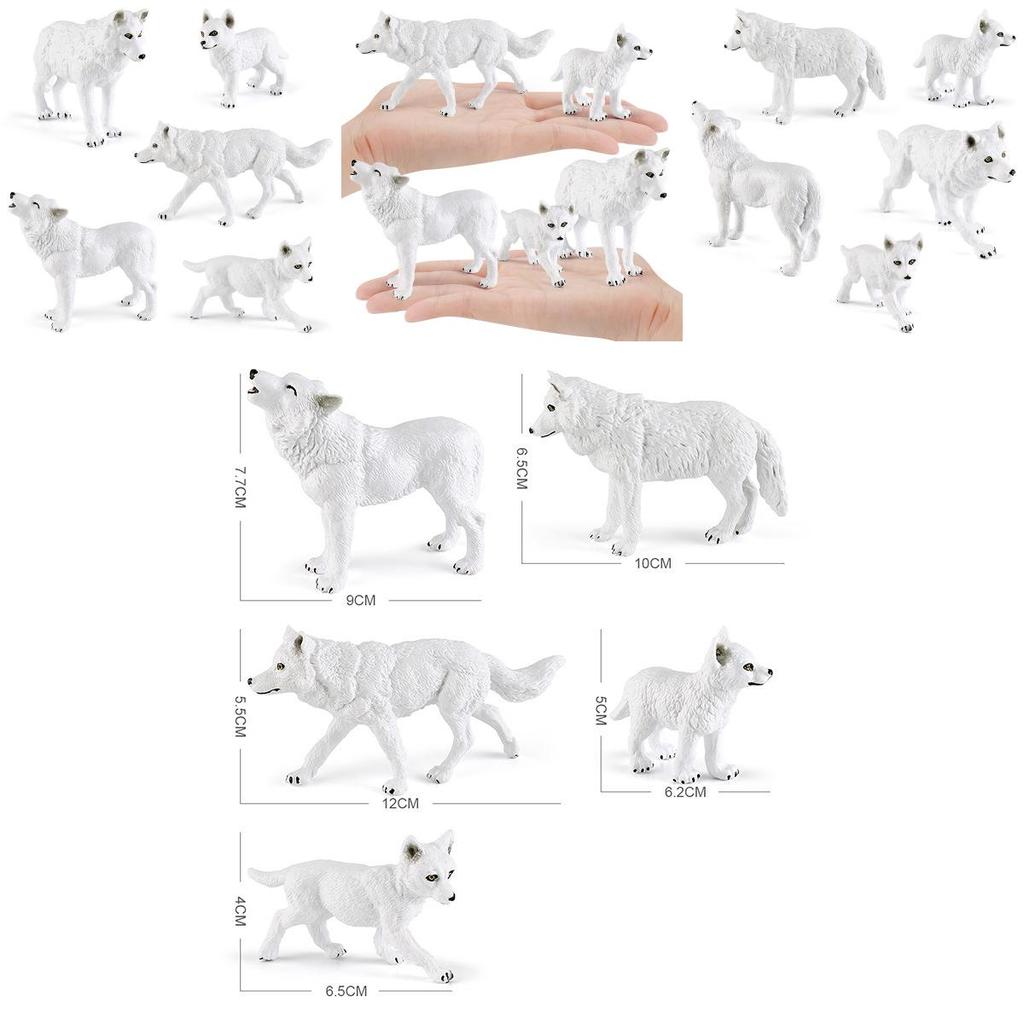 7.7CM
9CM
6.5CM
10CM
5.5CM
12CM
5CM
6.2CM
4CM
6.5CM