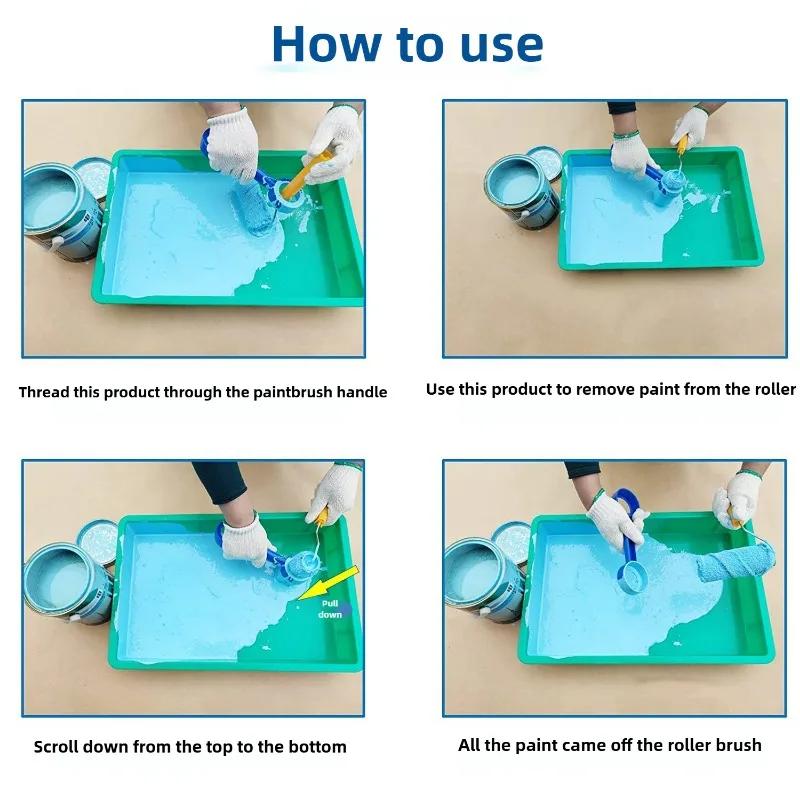 How to use

Thread this product through the paintbrush handle

Use this product to remove paint from the roller

Pull down

Scroll down from the top to the bottom

All the paint came off the roller brush