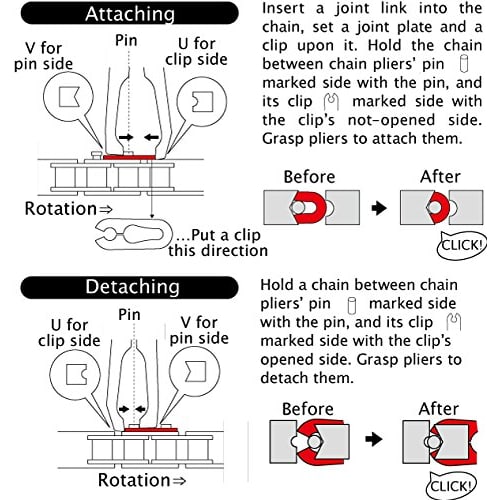 Attaching

V for pin side

Pin

U for clip side

Rotation⇒

...Put a clip this direction

Insert a joint link into the chain, set a joint plate and a clip upon it. Hold the chain between chain pliers' pin marked side with the pin, and its clip marked side with the clip's not-opened side. Grasp pliers to attach them.

Before

After

CLICK!

Detaching

U for clip side

Pin

V for pin side

Rotation⇒

Hold a chain between chain pliers' pin marked side with the pin, and its clip marked side with the clip's opened side. Grasp pliers to detach them.

Before

After

CLICK!