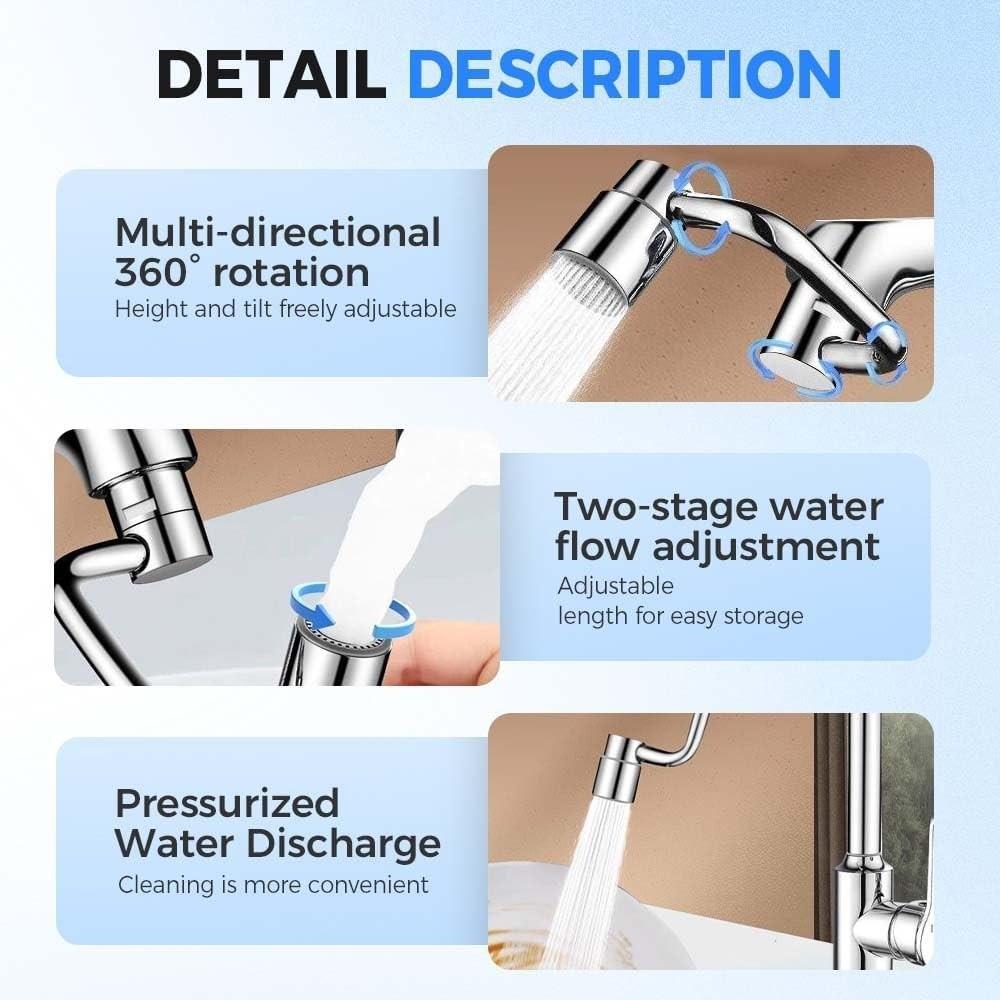 DETAIL DESCRIPTION

Multi-directional 360° rotation

Height and tilt freely adjustable

Two-stage water flow adjustment

Adjustable length for easy storage

Pressurized Water Discharge

Cleaning is more convenient