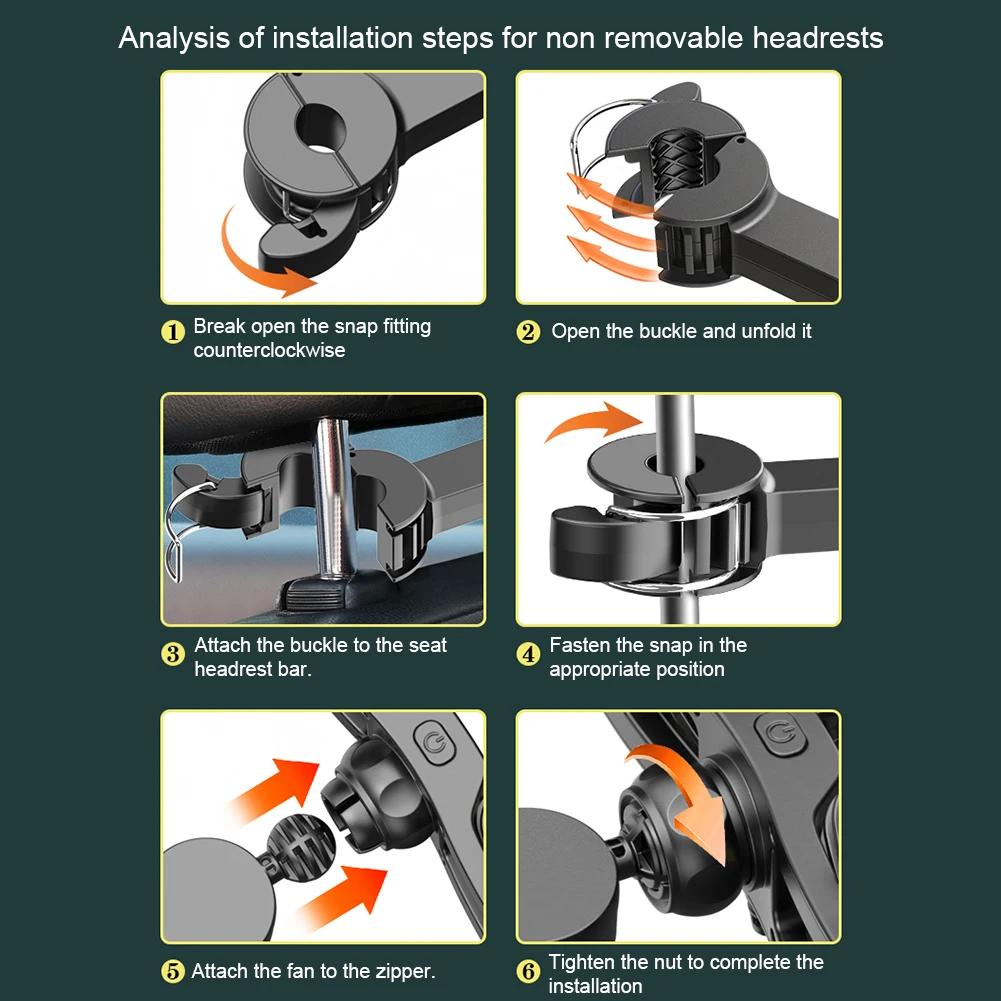 Analysis of installation steps for non removable headrests

1 Break open the snap fitting counterclockwise

2 Open the buckle and unfold it

3 Attach the buckle to the seat headrest bar.

4 Fasten the snap in the appropriate position

5 Attach the fan to the zipper.

6 Tighten the nut to complete the installation