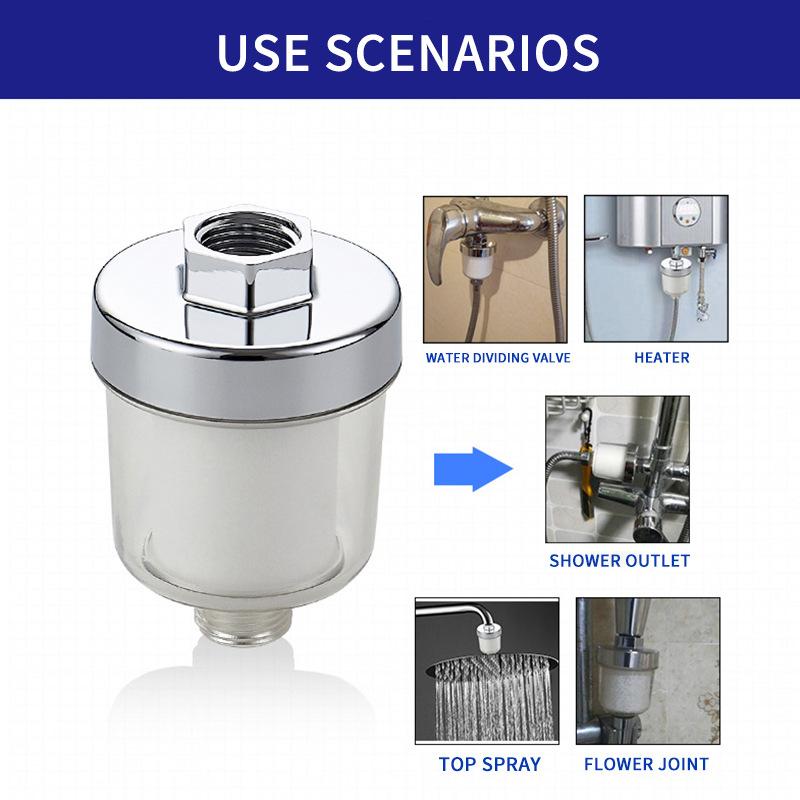 USE SCENARIOS

WATER DIVIDING VALVE

HEATER

SHOWER OUTLET

TOP SPRAY

FLOWER JOINT