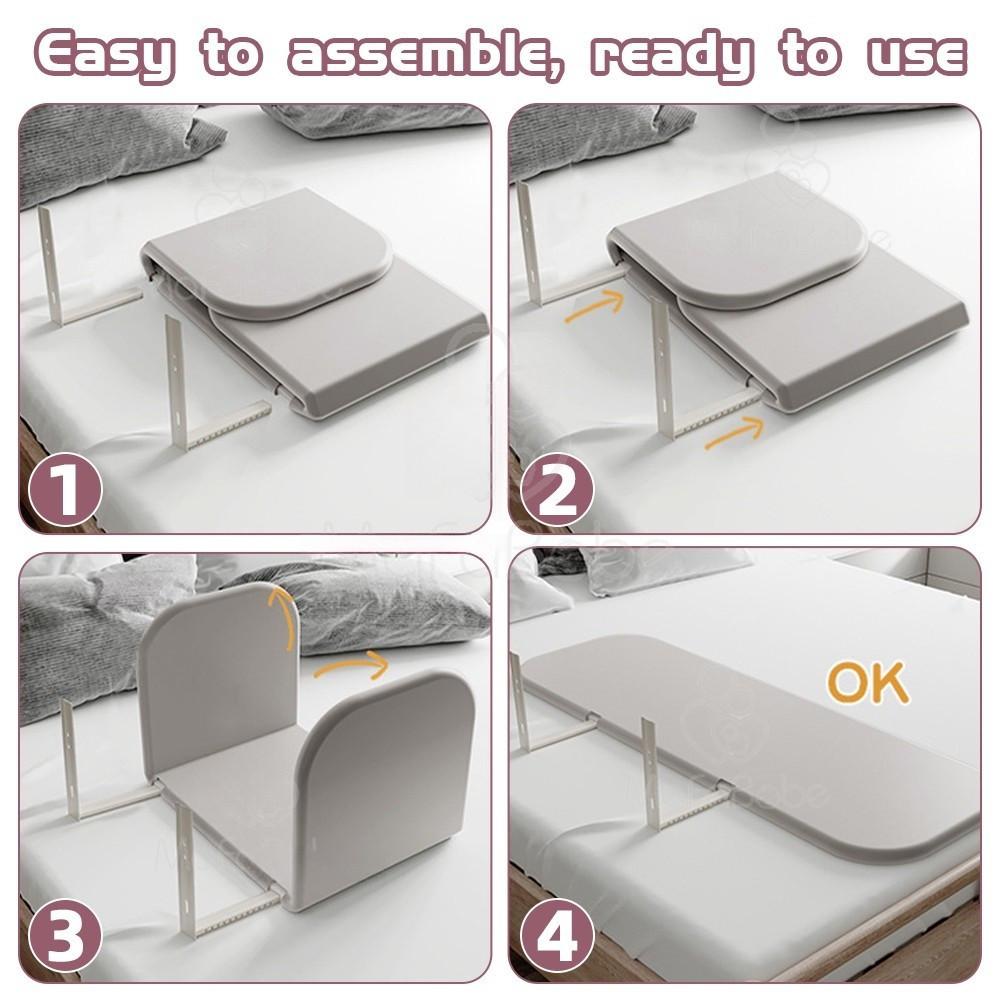 Easy to assemble, ready to use

1

2

3

OK

4