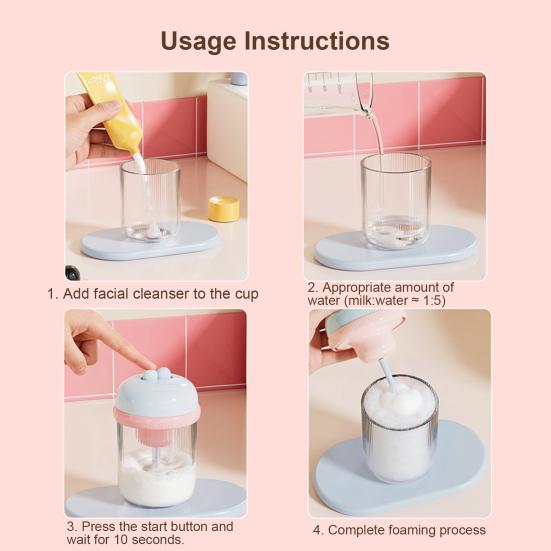 Usage Instructions

1. Add facial cleanser to the cup

2. Appropriate amount of water (milk:water ≈ 1:5)

3. Press the start button and wait for 10 seconds.

4. Complete foaming process