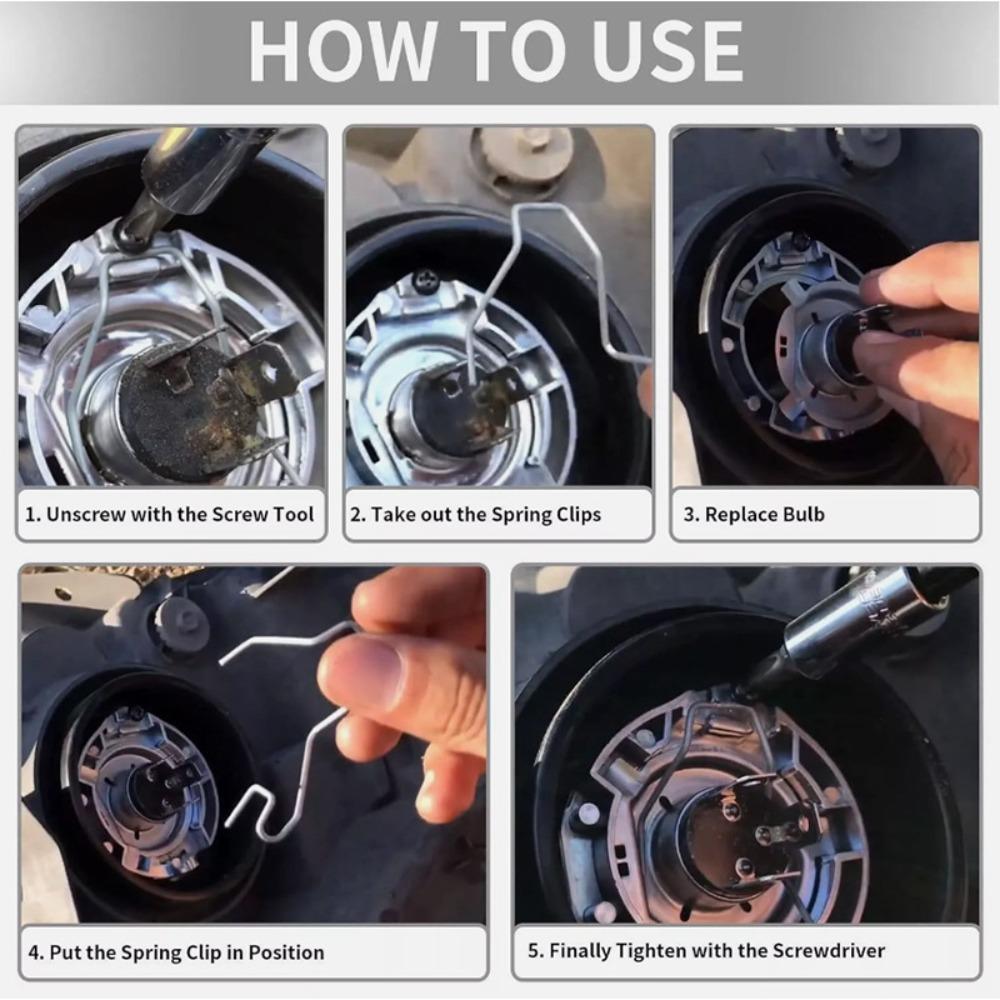 HOW TO USE

1. Unscrew with the Screw Tool

2. Take out the Spring Clips

3. Replace Bulb

4. Put the Spring Clip in Position

5. Finally Tighten with the Screwdriver