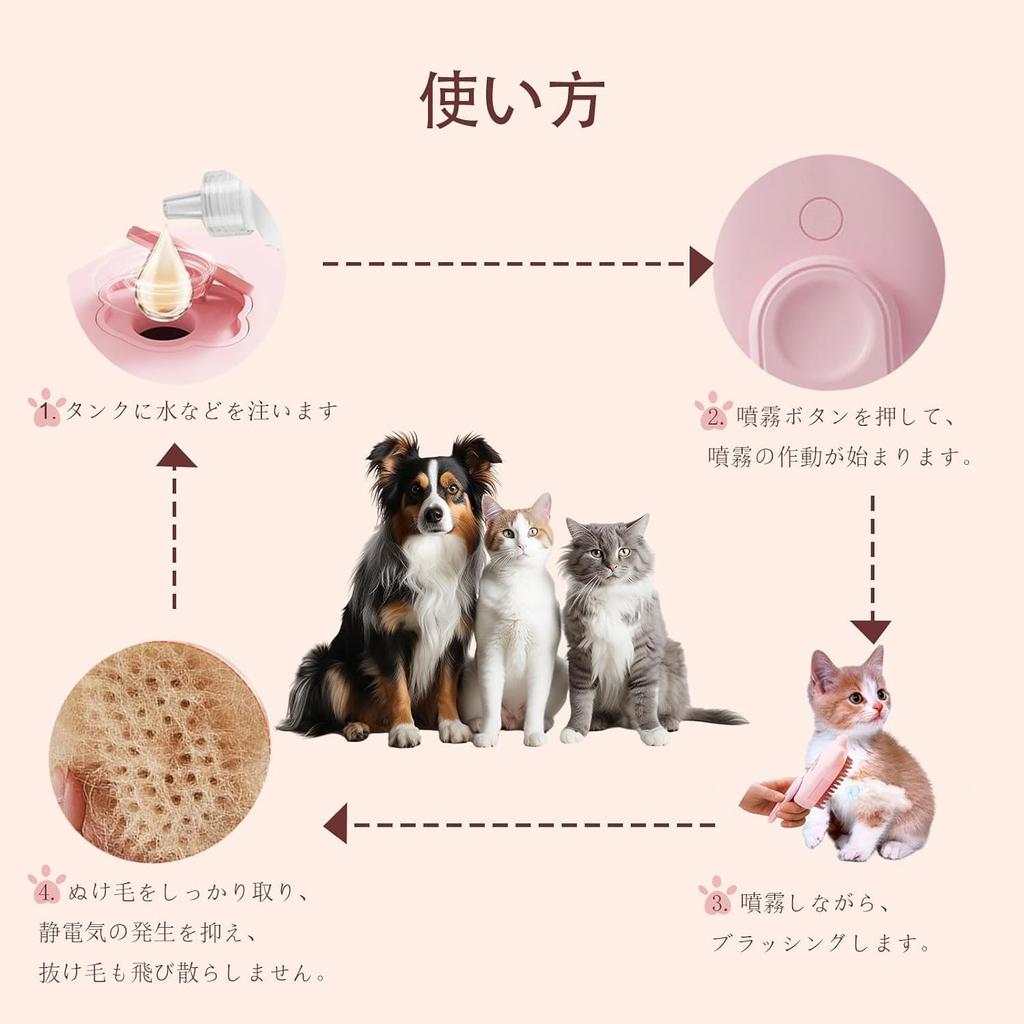 使い方

1. タンクに水などを注います

2. 噴霧ボタンを押して、噴霧の作動が始まります。

3. 噴霧しながら、ブラッシングします。

4. ぬけ毛をしっかり取り、静電気の発生を抑え、抜け毛も飛び散らしません。