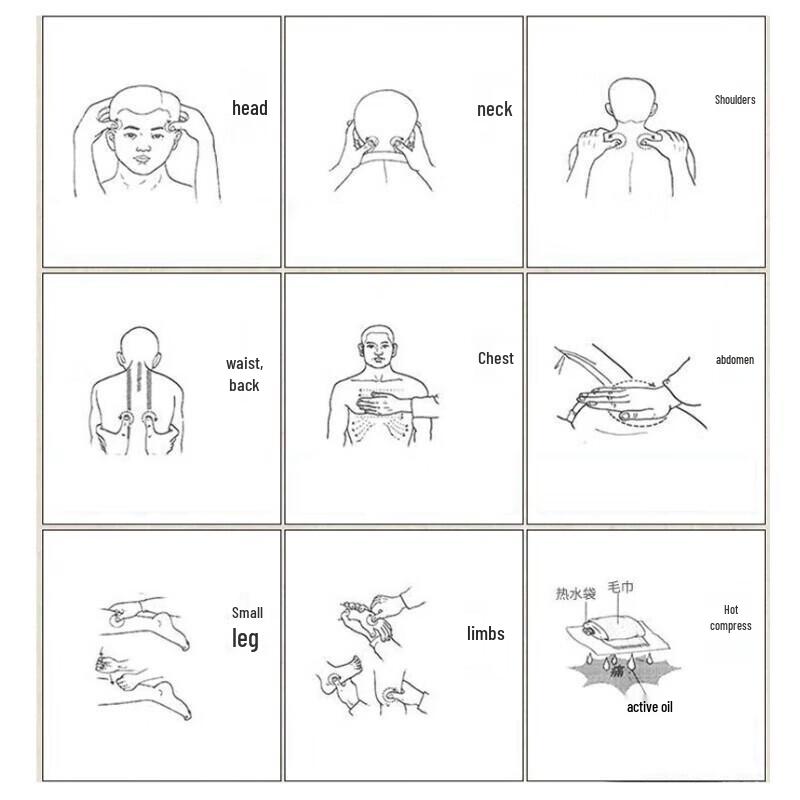 head

neck

Shoulders

waist, back

Chest

abdomen

Small leg

limbs

热水袋 毛巾

痛

active oil

Hot compress