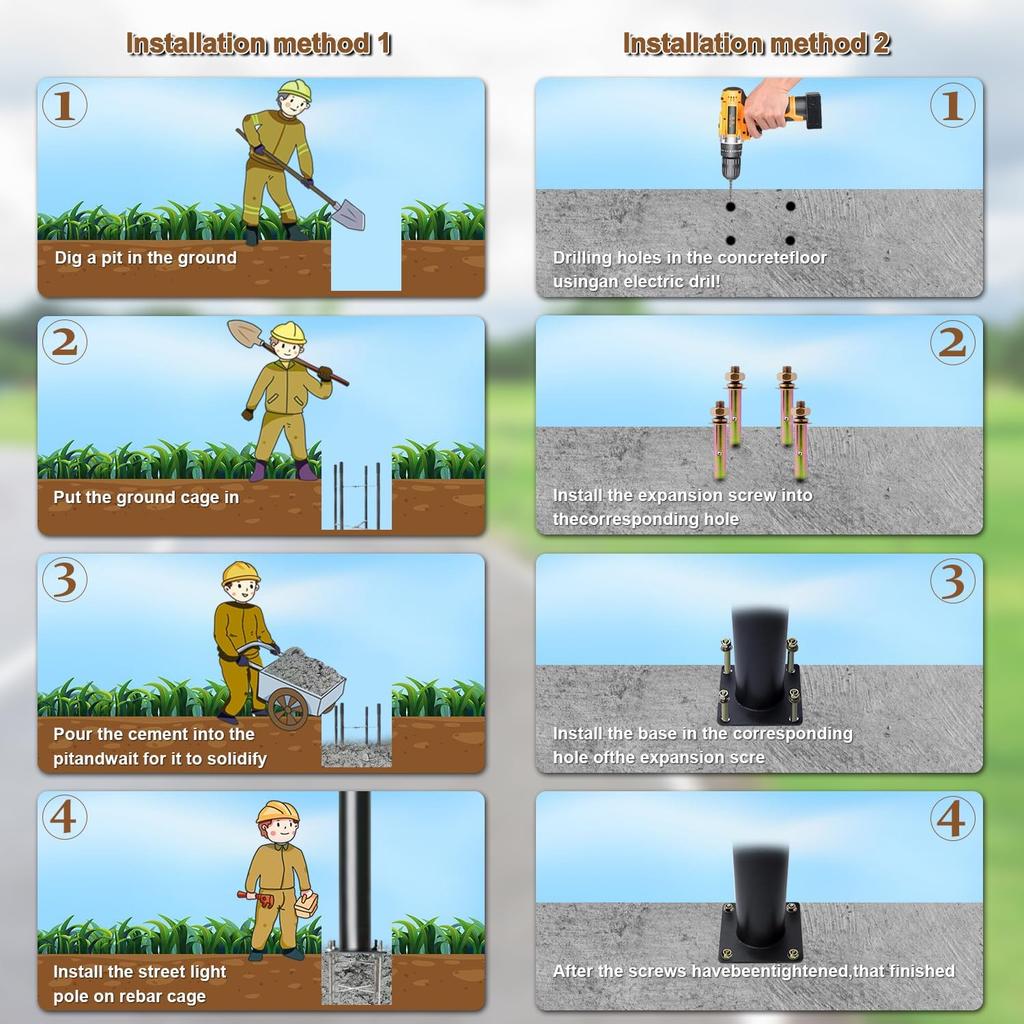 Installation method 1

1
Dig a pit in the ground

2
Put the ground cage in

3
Pour the cement into the pitandwait for it to solidify

4
Install the street light pole on rebar cage

Installation method 2

1
Drilling holes in the concretefloor usingan electric dril!

2
Install the expansion screw into thecorresponding hole

3
Install the base in the corresponding hole ofthe expansion scre

4
After the screws havebeentightened,that finished