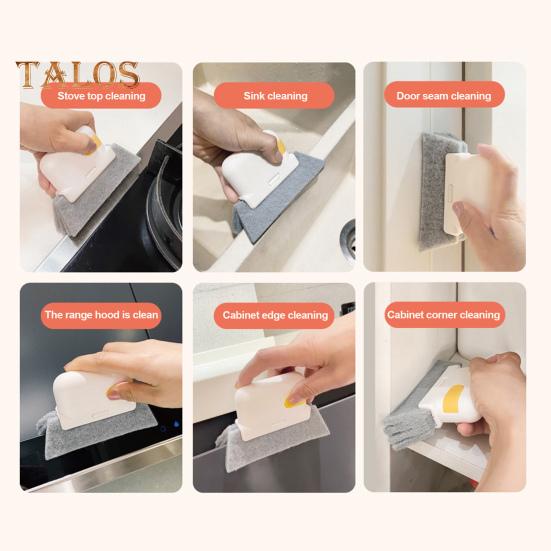 TALOS

Stove top cleaning

Sink cleaning

Door seam cleaning

The range hood is clean

Cabinet edge cleaning

Cabinet corner cleaning